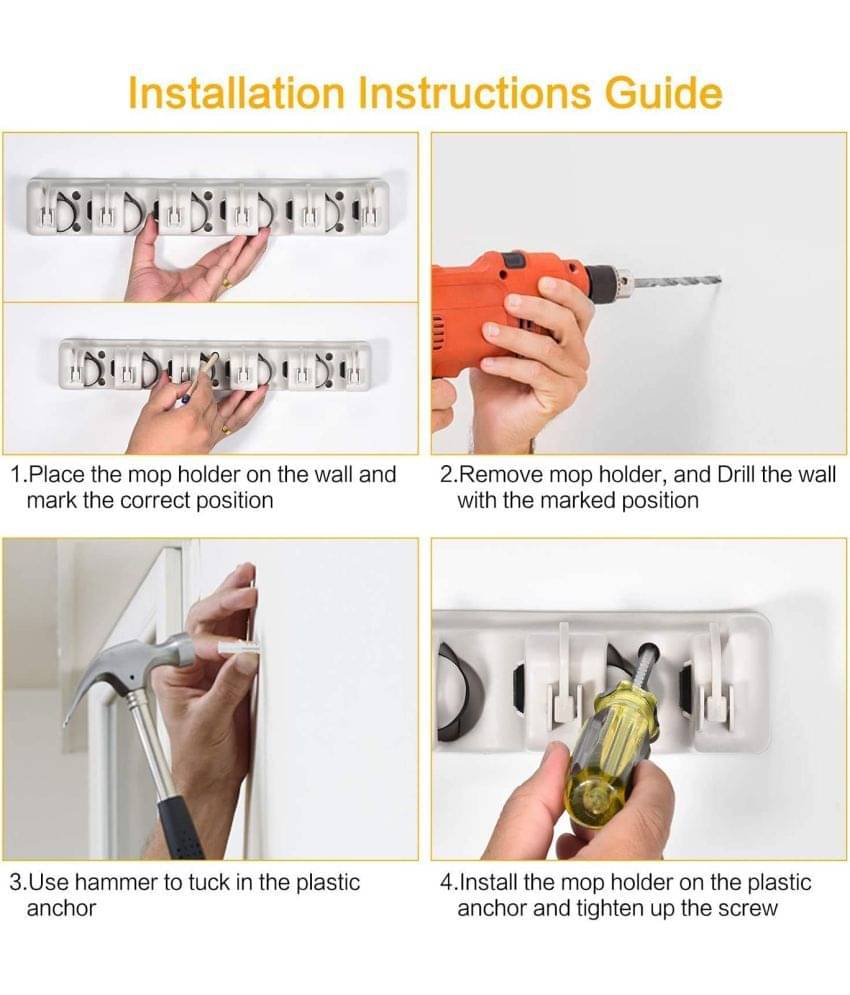 Installation Instructions Guide

1.Place the mop holder on the wall and mark the correct position

2.Remove mop holder, and Drill the wall with the marked position

3.Use hammer to tuck in the plastic anchor

4.Install the mop holder on the plastic anchor and tighten up the screw