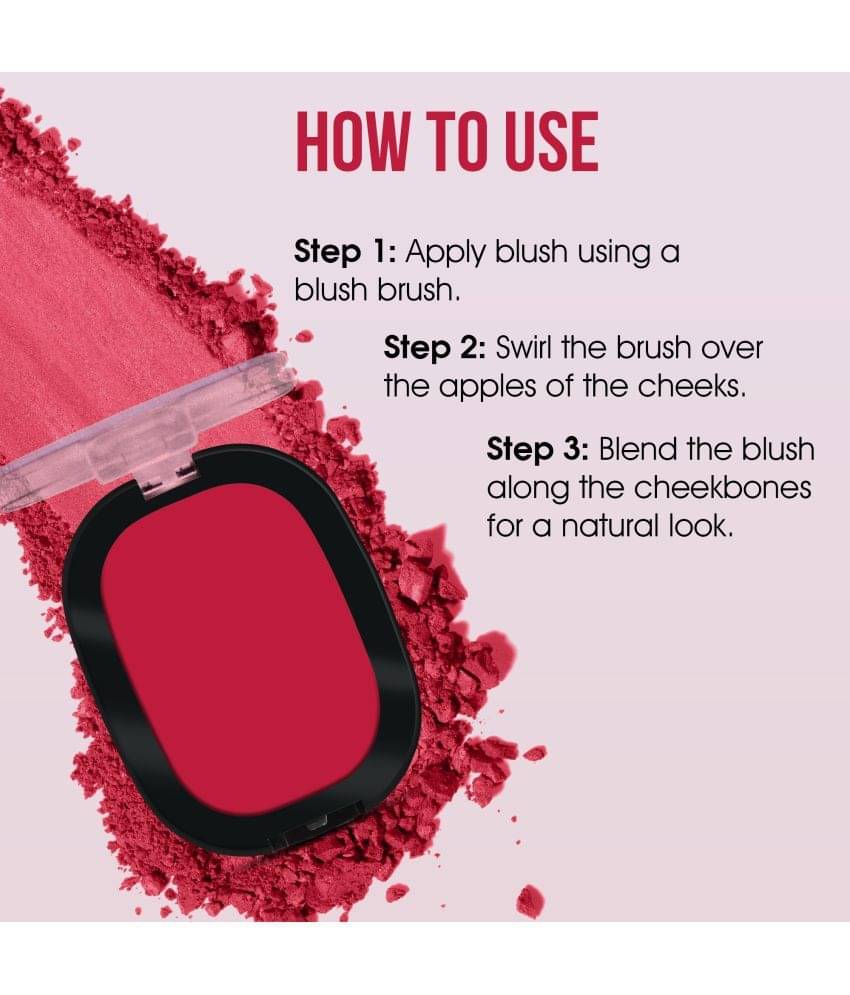 HOW TO USE

Step 1: Apply blush using a blush brush.

Step 2: Swirl the brush over the apples of the cheeks.

Step 3: Blend the blush along the cheekbones for a natural look.