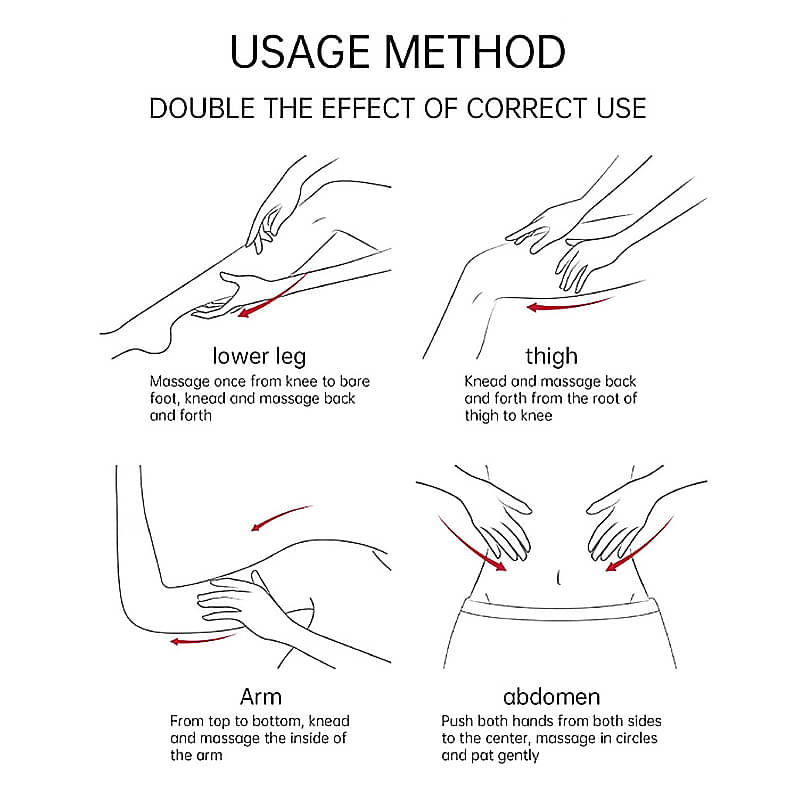 USAGE METHOD

DOUBLE THE EFFECT OF CORRECT USE

lower leg

Massage once from knee to bare foot, knead and massage back and forth

thigh

Knead and massage back and forth from the root of thigh to knee

Arm

From top to bottom, knead and massage the inside of the arm

abdomen

Push both hands from both sides to the center, massage in circles and pat gently