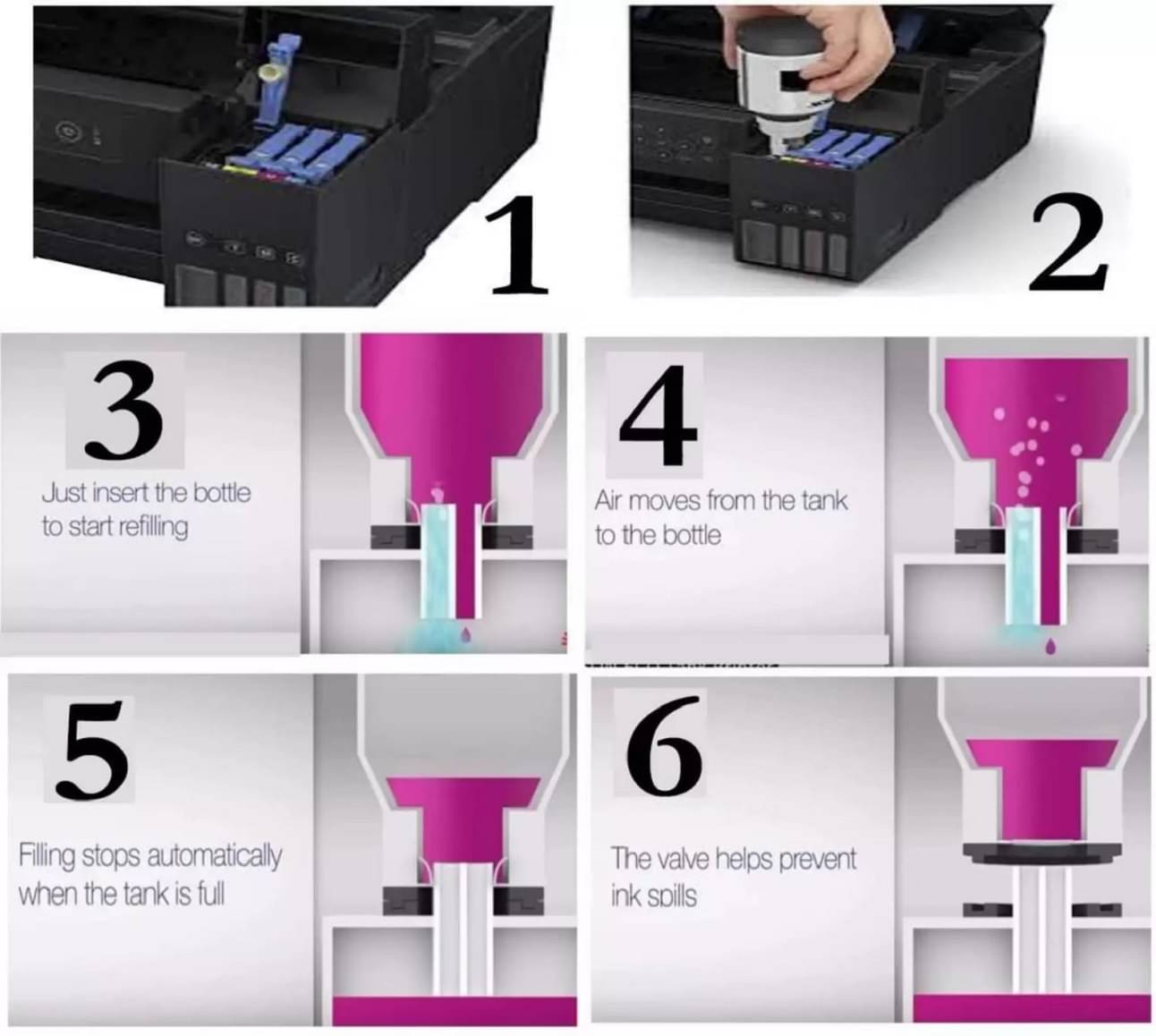 1

2

3

Just insert the bottle to start refilling

4

Air moves from the tank to the bottle

5

Filling stops automatically when the tank is full

6

The valve helps prevent ink spills