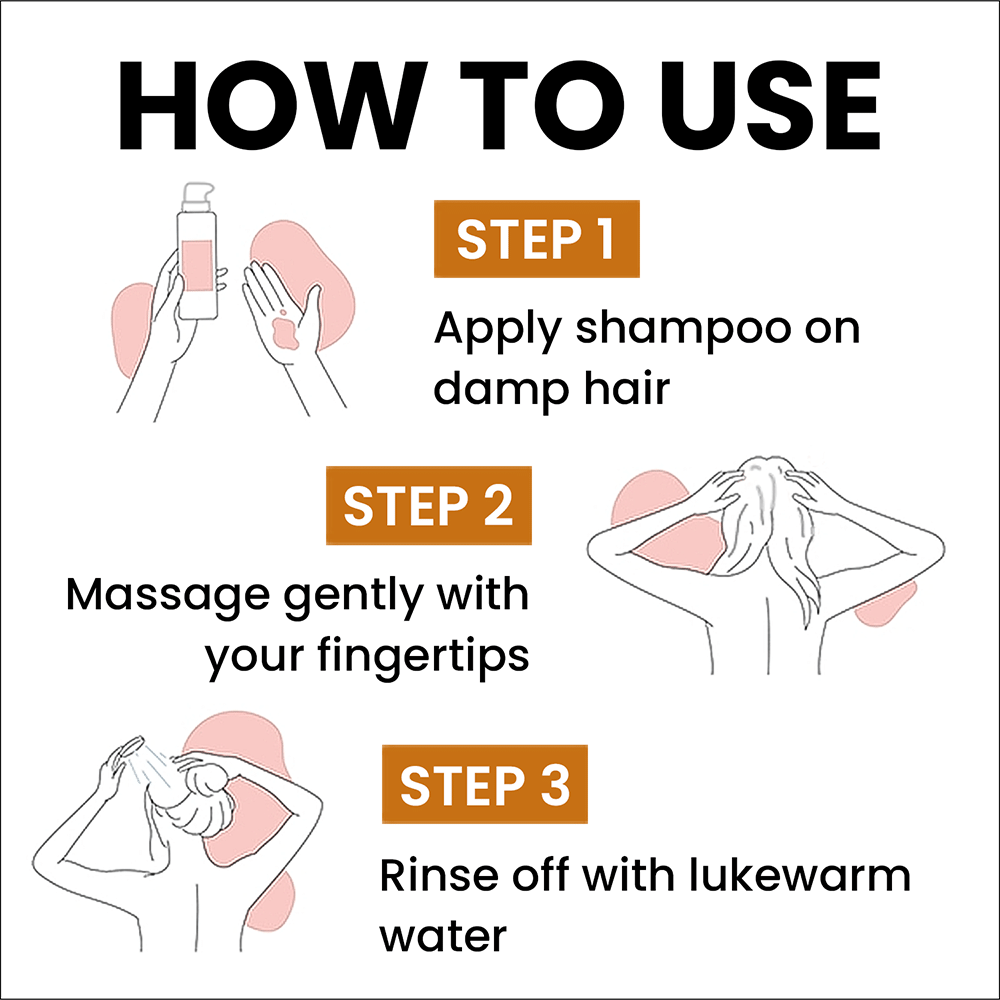 HOW TO USE

STEP 1

Apply shampoo on damp hair

STEP 2

Massage gently with your fingertips

STEP 3

Rinse off with lukewarm water