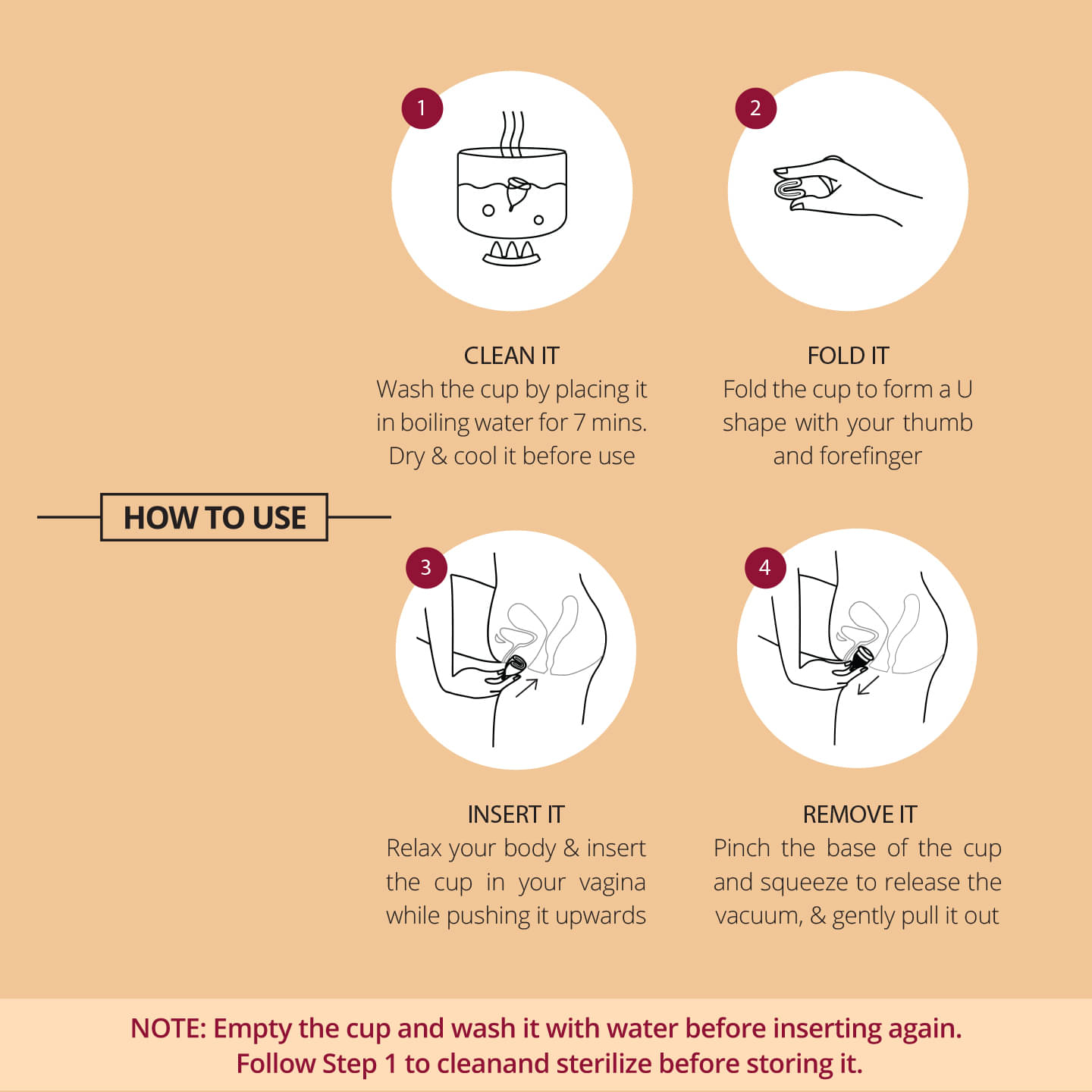 HOW TO USE

1

CLEAN IT
Wash the cup by placing it in boiling water for 7 mins. Dry & cool it before use

2

FOLD IT
Fold the cup to form a U shape with your thumb and forefinger

3

INSERT IT
Relax your body & insert the cup in your vagina while pushing it upwards

4

REMOVE IT
Pinch the base of the cup and squeeze to release the vacuum, & gently pull it out

NOTE: Empty the cup and wash it with water before inserting again.
Follow Step 1 to cleanand sterilize before storing it.