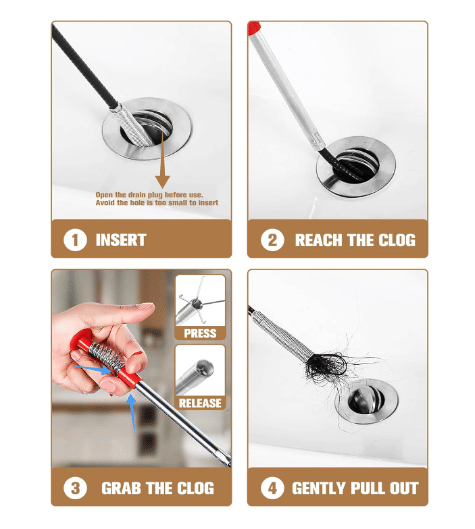 Open the drain plug before use.
Avoid the hole is too small to insert

1 INSERT

2 REACH THE CLOG

PRESS

RELEASE

3 GRAB THE CLOG

4 GENTLY PULL OUT