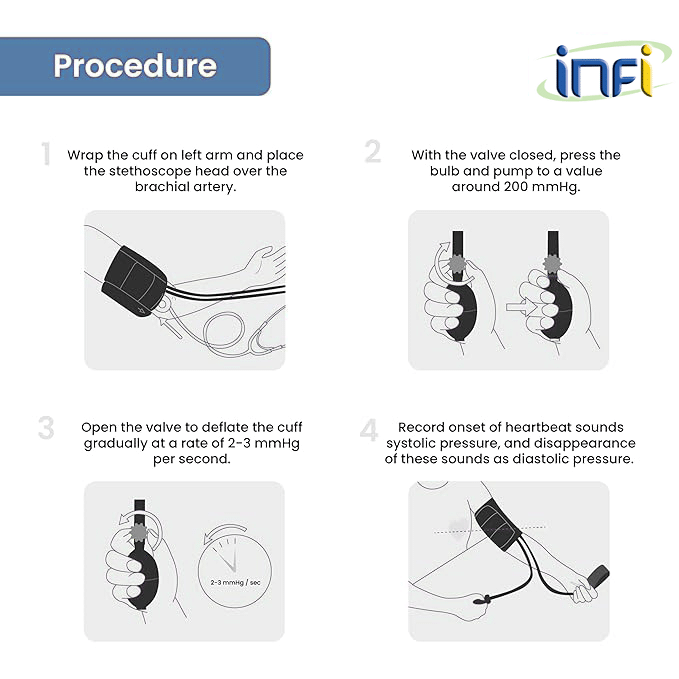 Procedure

infi

1 Wrap the cuff on left arm and place the stethoscope head over the brachial artery.

2 With the valve closed, press the bulb and pump to a value around 200 mmHg.

3 Open the valve to deflate the cuff gradually at a rate of 2-3 mmHg per second.

2-3 mmHg / sec

4 Record onset of heartbeat sounds systolic pressure, and disappearance of these sounds as diastolic pressure.