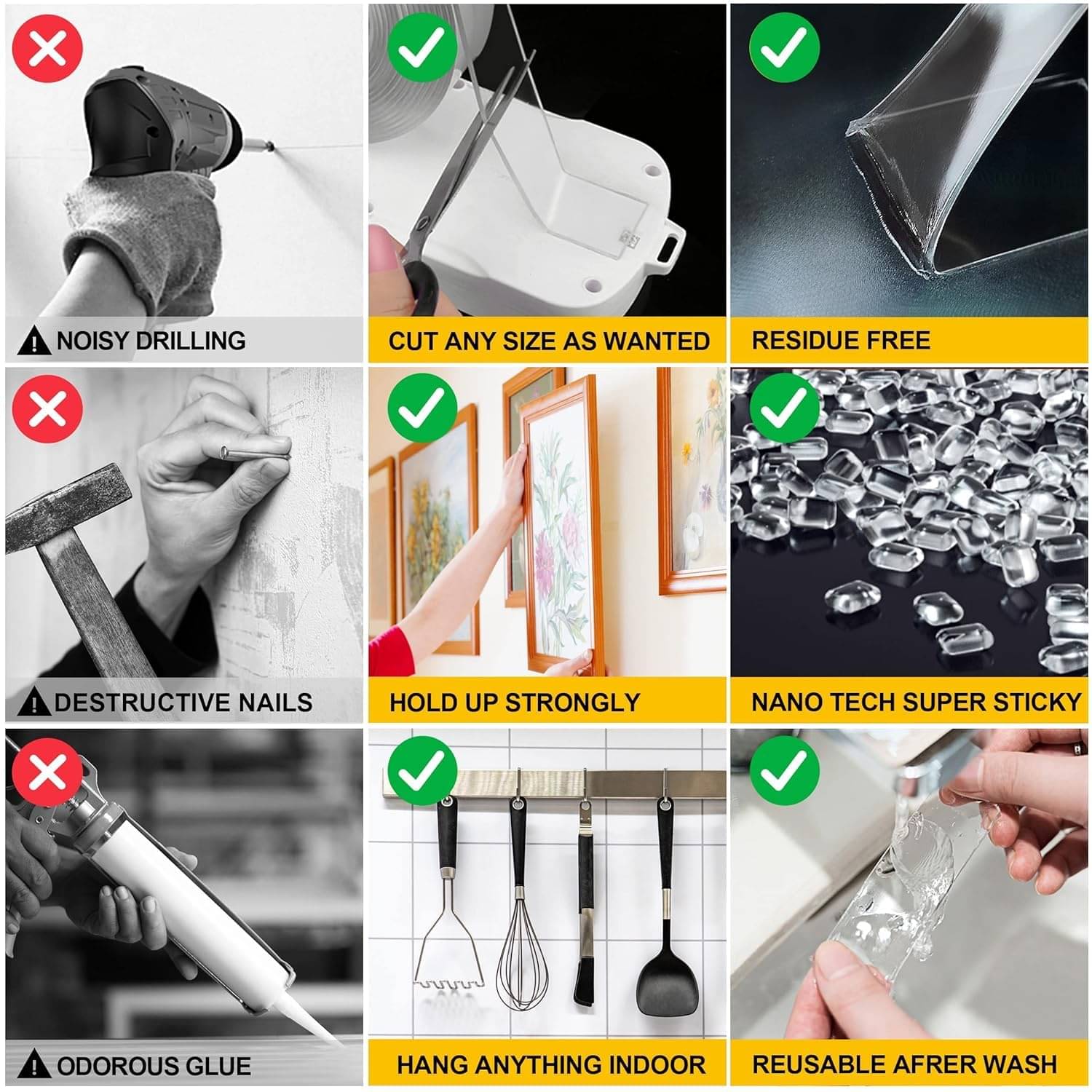 NOISY DRILLING

CUT ANY SIZE AS WANTED

RESIDUE FREE

DESTRUCTIVE NAILS

HOLD UP STRONGLY

NANO TECH SUPER STICKY

ODOROUS GLUE

HANG ANYTHING INDOOR

REUSABLE AFRER WASH