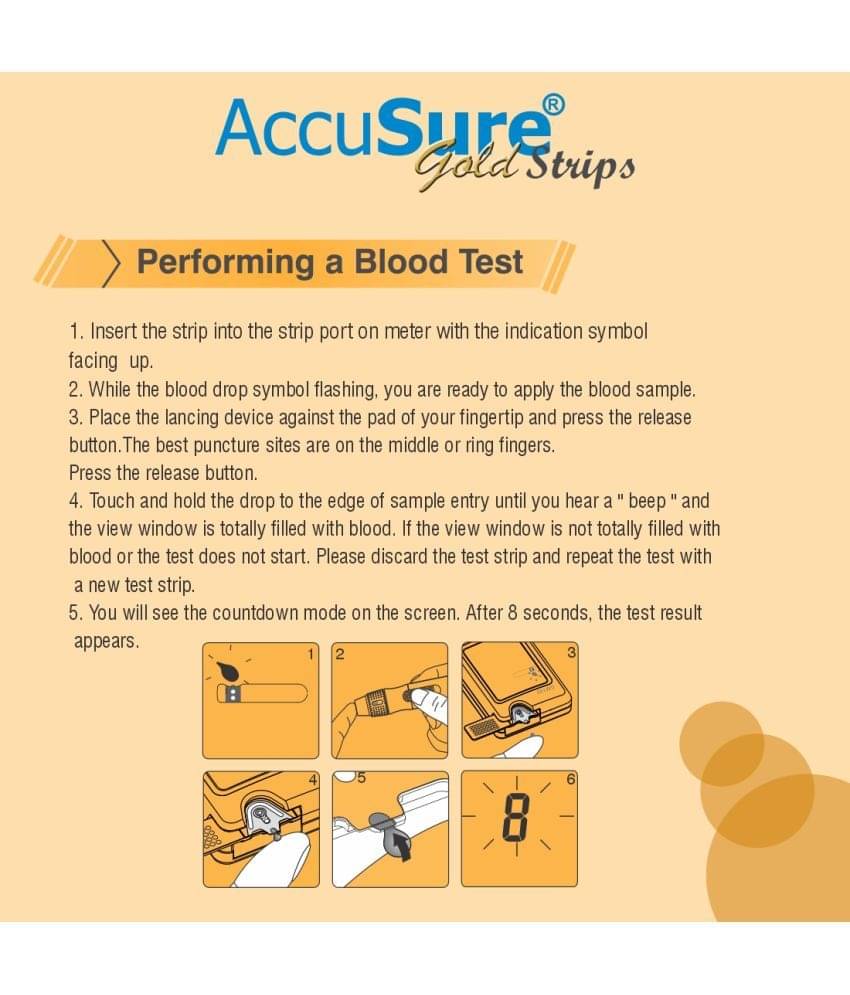 AccuSure®
Gold Strips

Performing a Blood Test

1. Insert the strip into the strip port on meter with the indication symbol facing up.
2. While the blood drop symbol flashing, you are ready to apply the blood sample.
3. Place the lancing device against the pad of your fingertip and press the release button.The best puncture sites are on the middle or ring fingers.
Press the release button.
4. Touch and hold the drop to the edge of sample entry until you hear a " beep " and the view window is totally filled with blood. If the view window is not totally filled with blood or the test does not start. Please discard the test strip and repeat the test with a new test strip.
5. You will see the countdown mode on the screen. After 8 seconds, the test result appears.

1
2
3
4
5
6
8