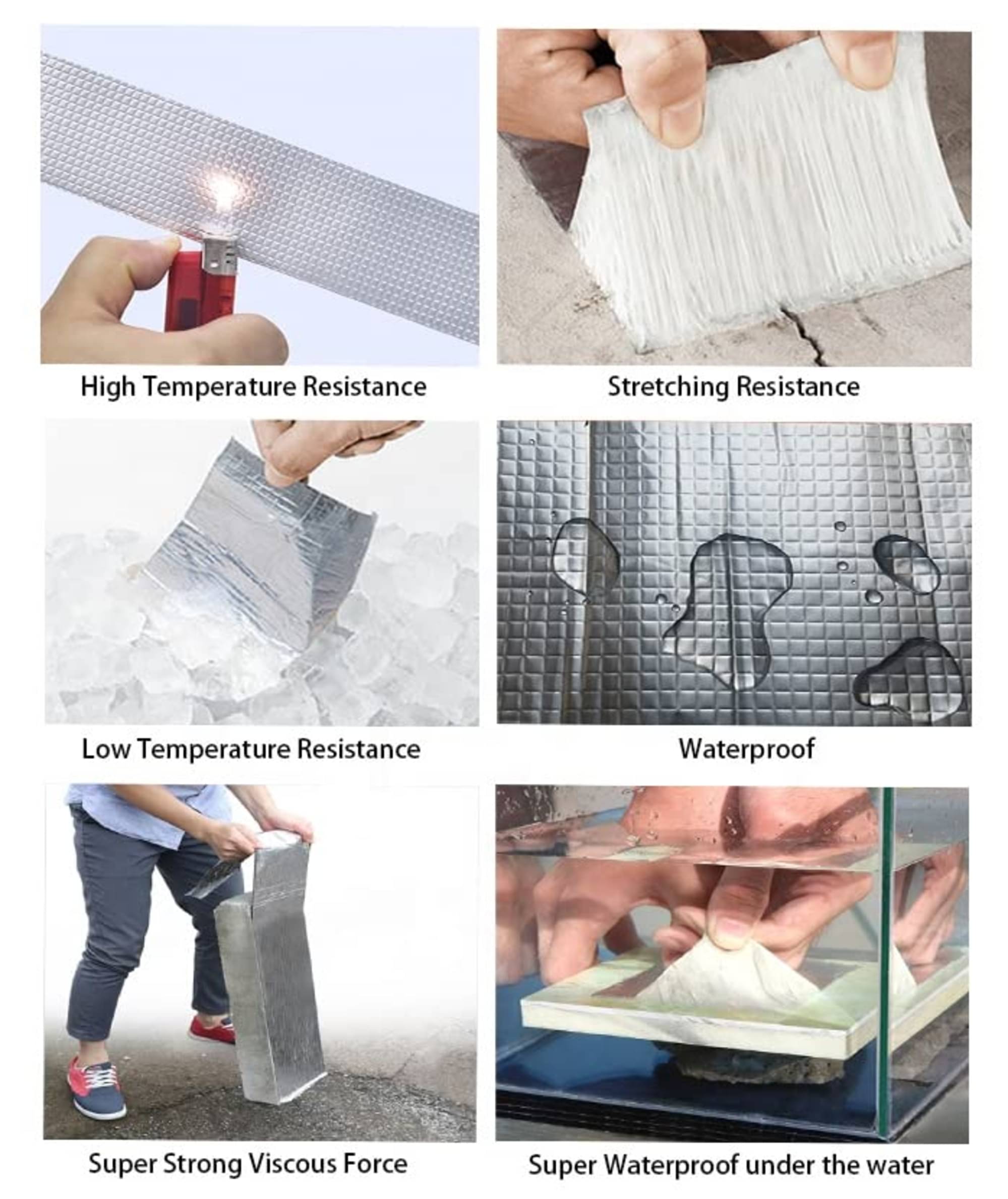 High Temperature Resistance

Stretching Resistance

Low Temperature Resistance

Waterproof

Super Strong Viscous Force

Super Waterproof under the water