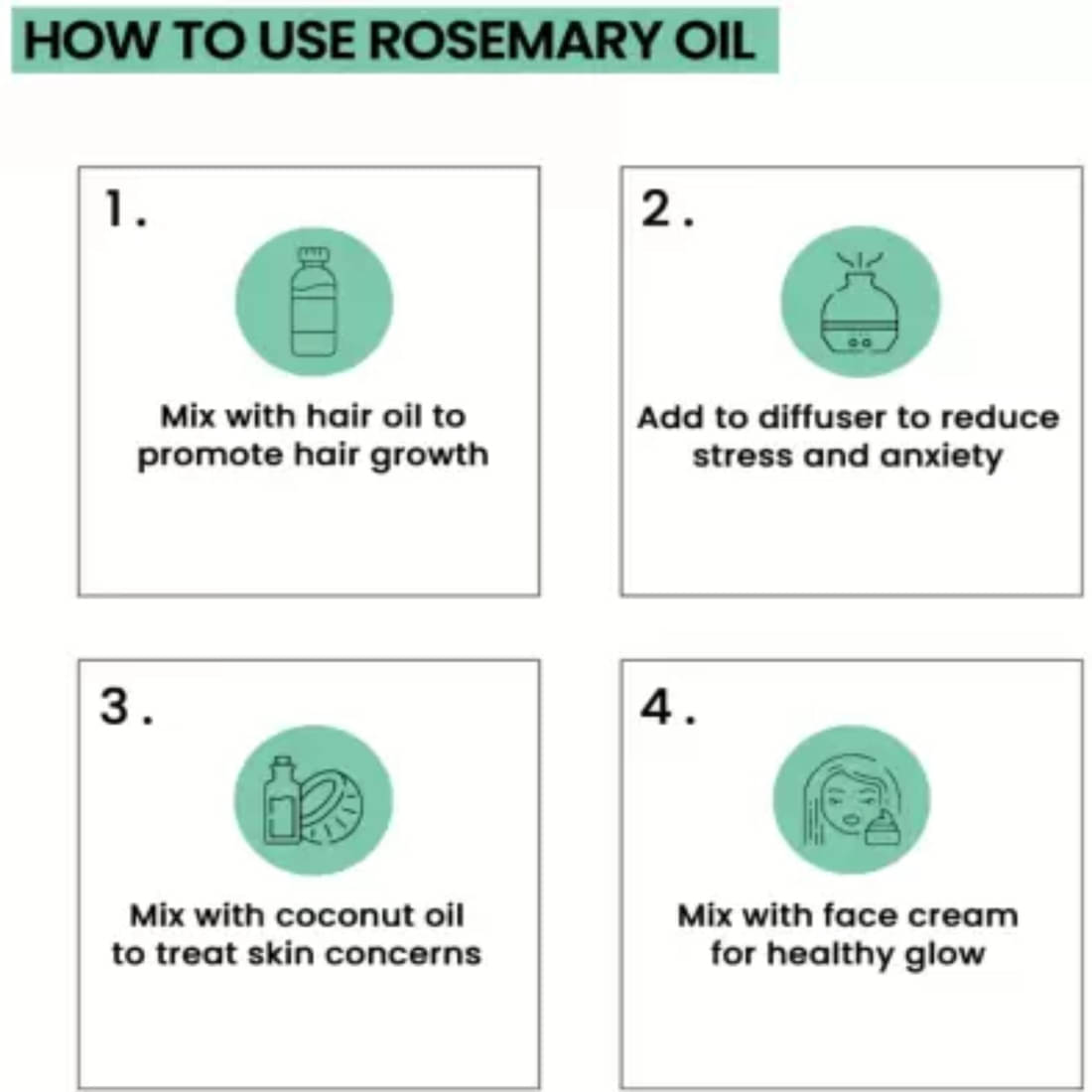 HOW TO USE ROSEMARY OIL

1.

Mix with hair oil to promote hair growth

2.

Add to diffuser to reduce stress and anxiety

3.

Mix with coconut oil to treat skin concerns

4.

Mix with face cream for healthy glow