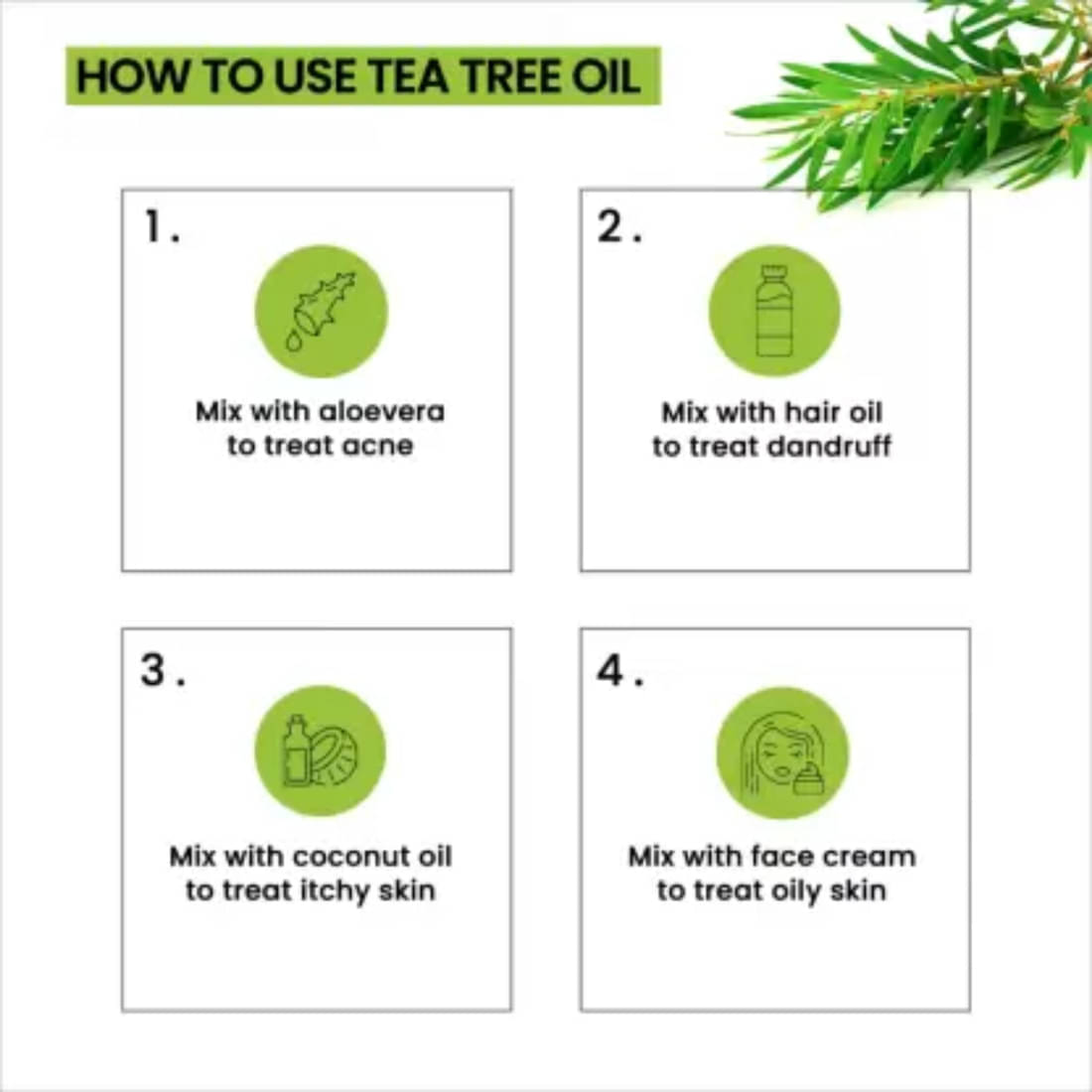 HOW TO USE TEA TREE OIL

1.

Mix with aloevera to treat acne

2.

Mix with hair oil to treat dandruff

3.

Mix with coconut oil to treat itchy skin

4.

Mix with face cream to treat oily skin