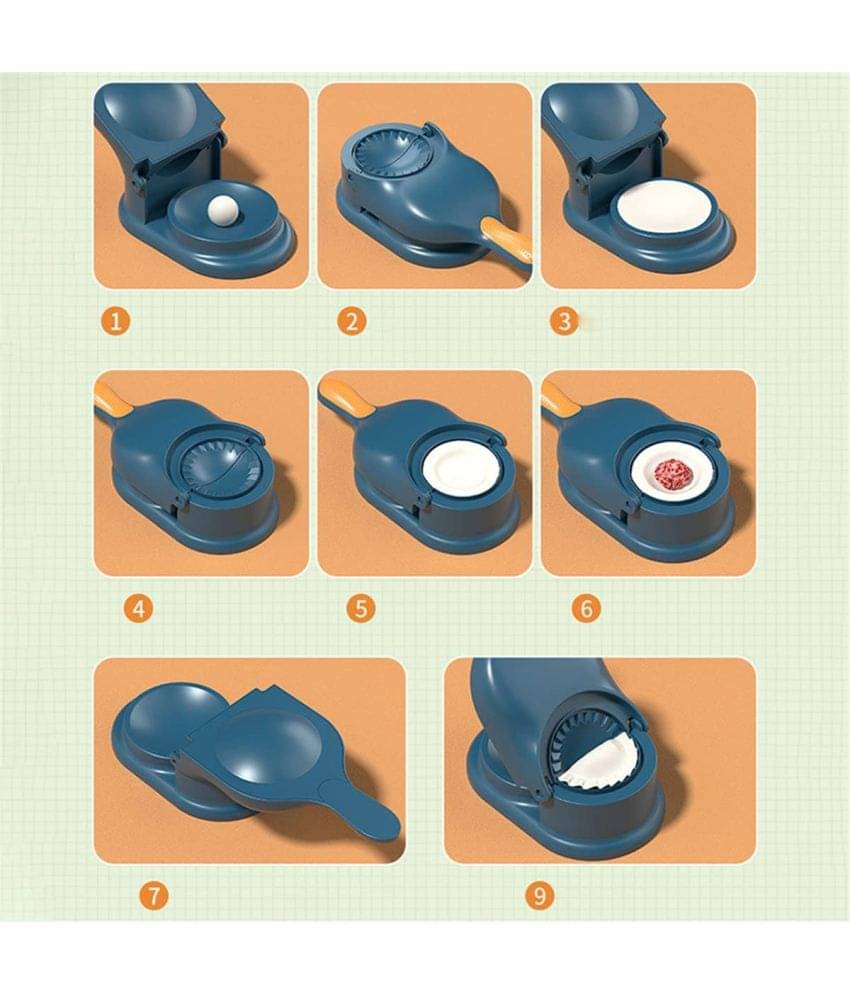 1
2
3
4
5
6
7
9