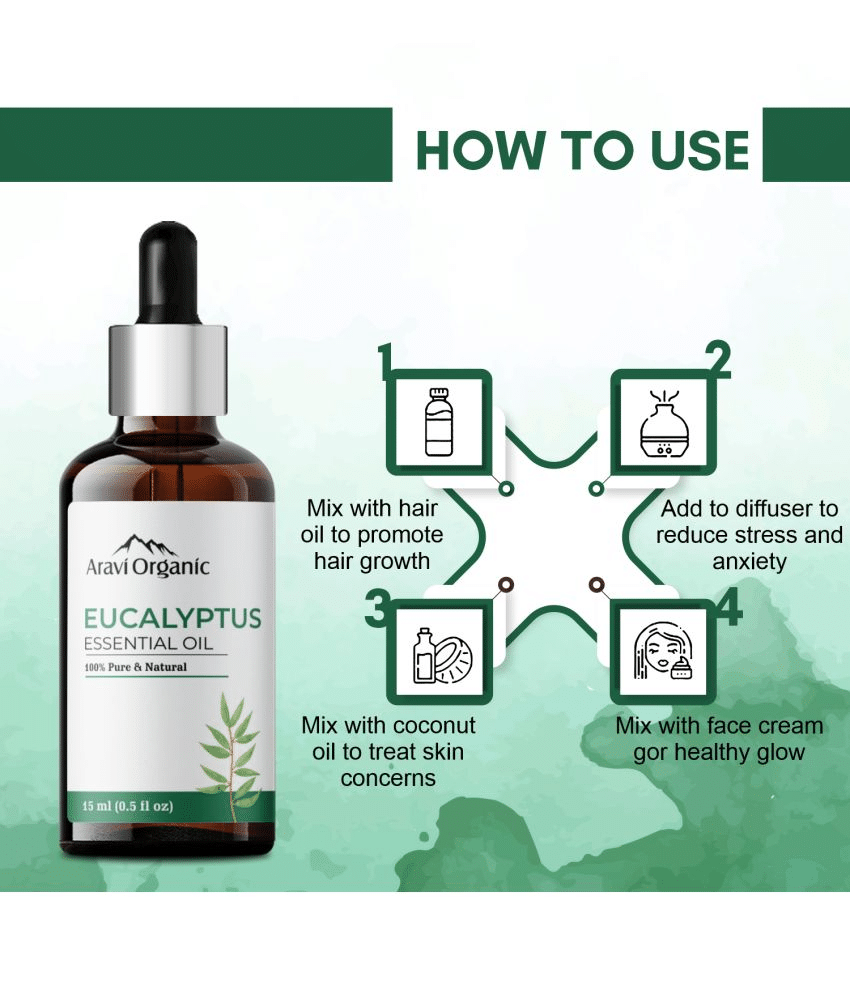 HOW TO USE

Aravi Organic
EUCALYPTUS
ESSENTIAL OIL
100% Pure & Natural
15 ml (0.5 fl oz)

1
Mix with hair oil to promote hair growth

2
Add to diffuser to reduce stress and anxiety

3
Mix with coconut oil to treat skin concerns

4
Mix with face cream gor healthy glow