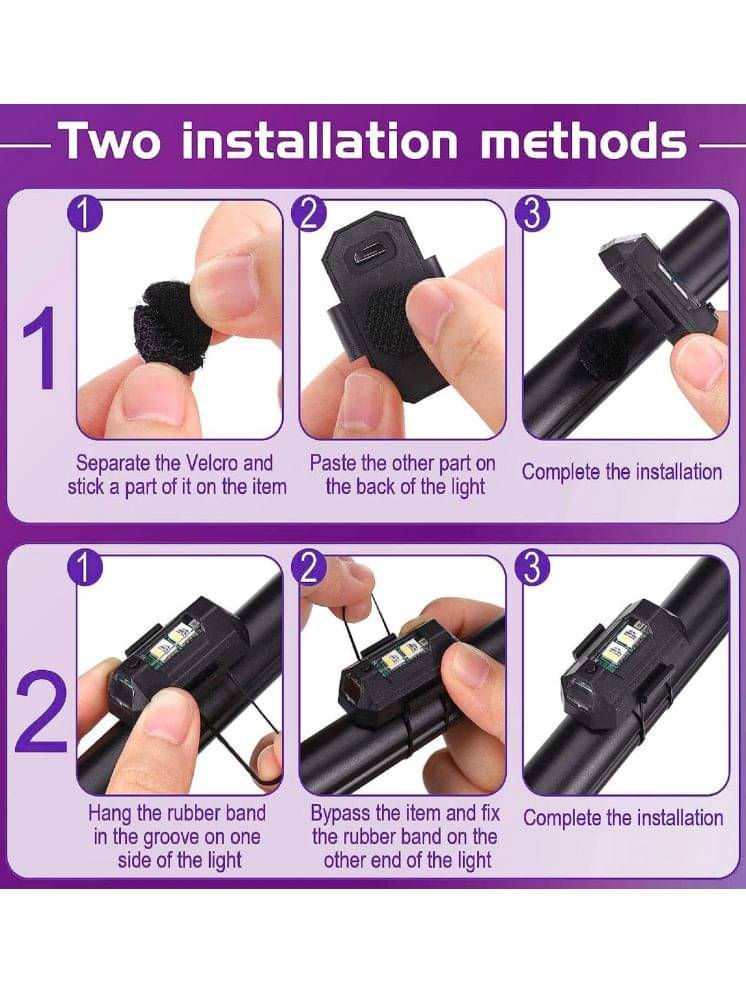 Two installation methods

1

1
Separate the Velcro and stick a part of it on the item

2
Paste the other part on the back of the light

3
Complete the installation

2

1
Hang the rubber band in the groove on one side of the light

2
Bypass the item and fix the rubber band on the other end of the light

3
Complete the installation