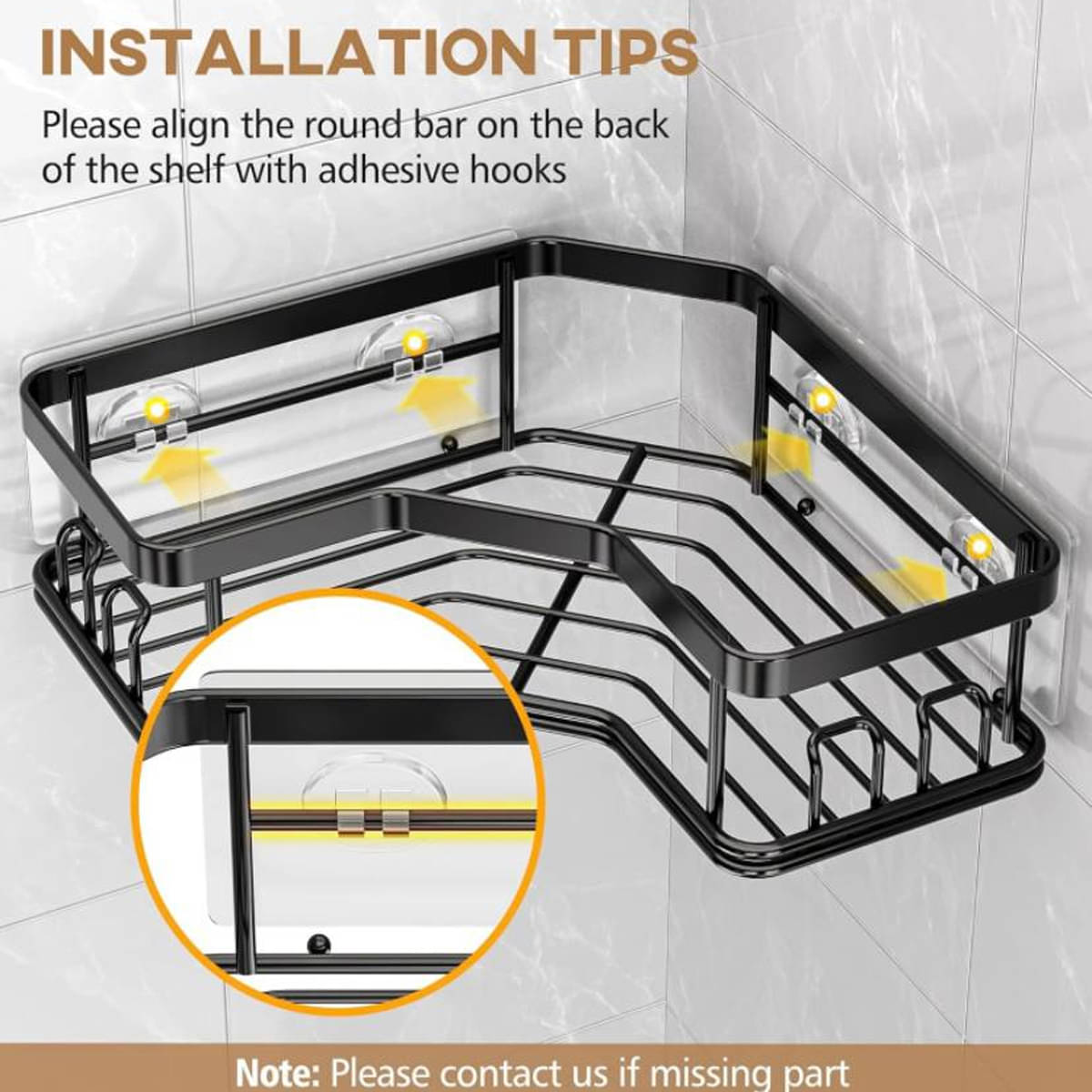 INSTALLATION TIPS

Please align the round bar on the back of the shelf with adhesive hooks

Note: Please contact us if missing part