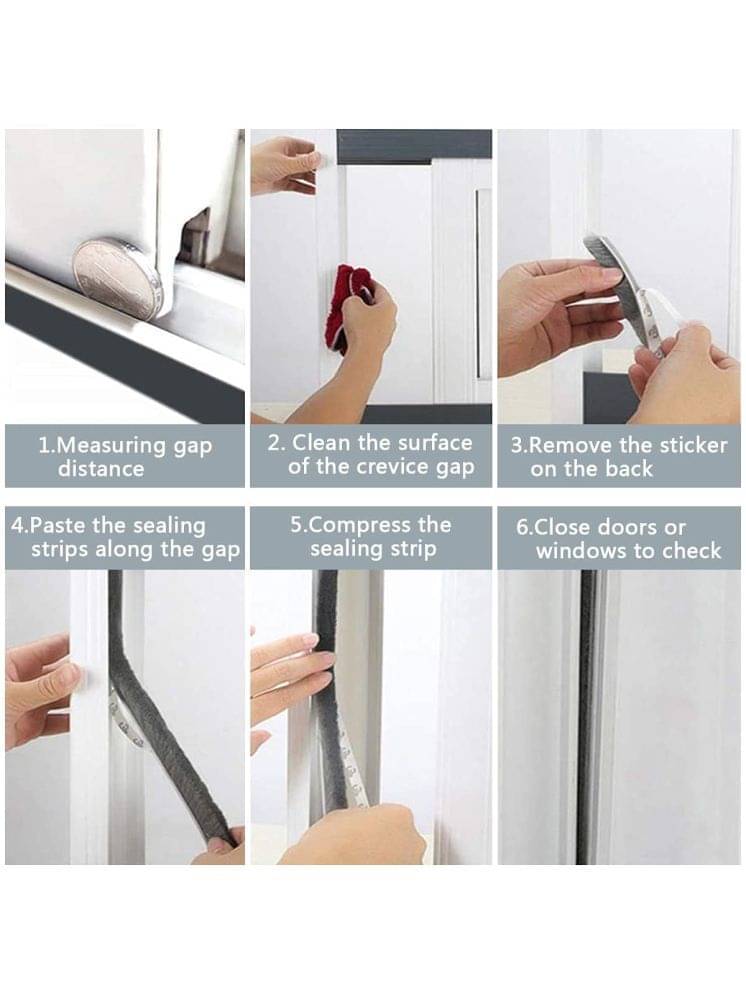 1.Measuring gap distance

2. Clean the surface of the crevice gap

3.Remove the sticker on the back

4.Paste the sealing strips along the gap

5.Compress the sealing strip

6.Close doors or windows to check