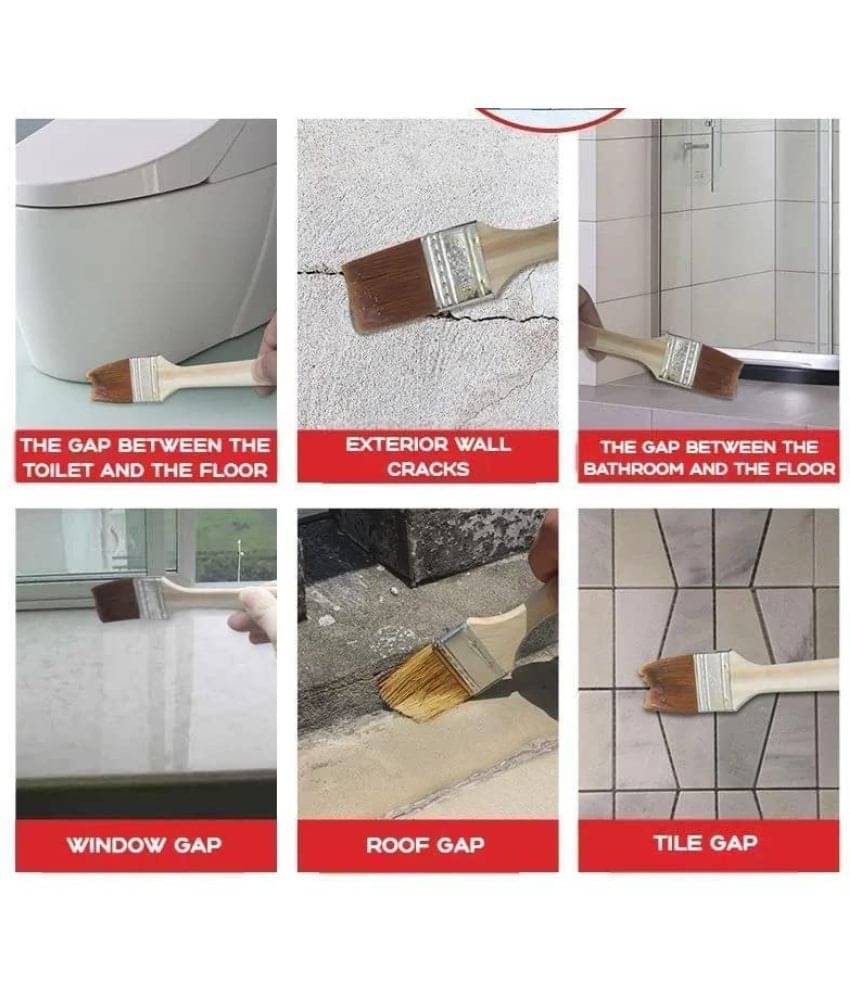 THE GAP BETWEEN THE TOILET AND THE FLOOR

EXTERIOR WALL CRACKS

THE GAP BETWEEN THE BATHROOM AND THE FLOOR

WINDOW GAP

ROOF GAP

TILE GAP