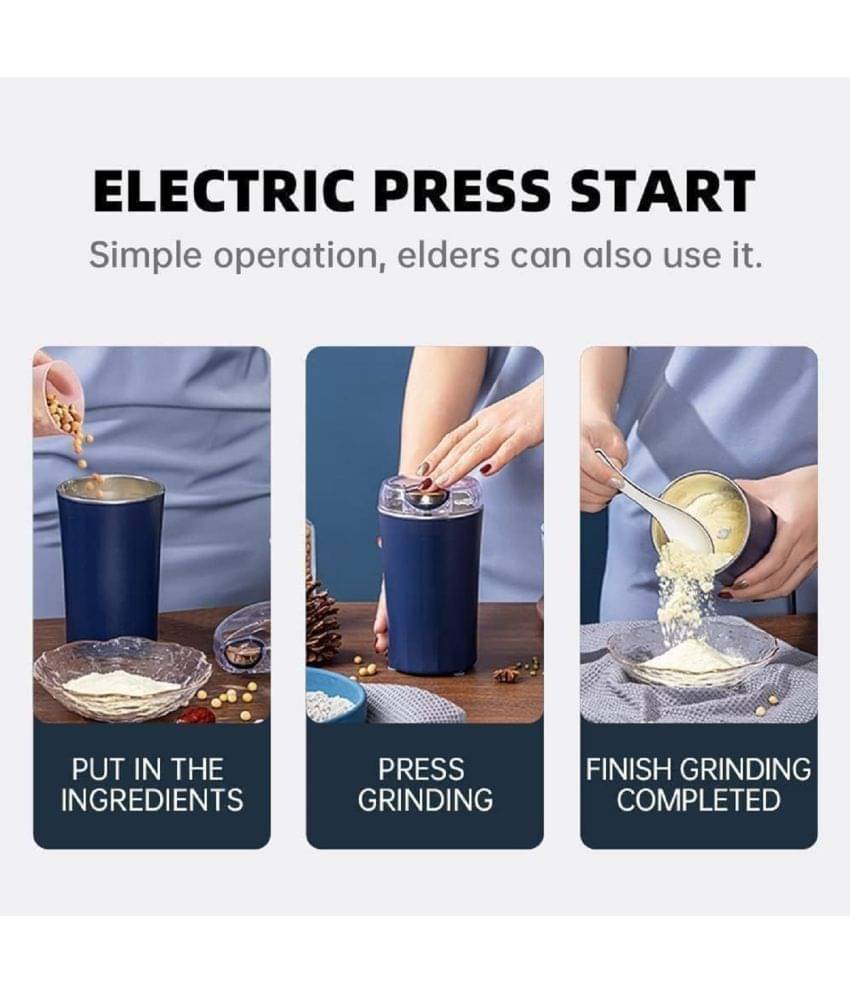 ELECTRIC PRESS START
Simple operation, elders can also use it.

PUT IN THE INGREDIENTS

PRESS GRINDING

FINISH GRINDING COMPLETED