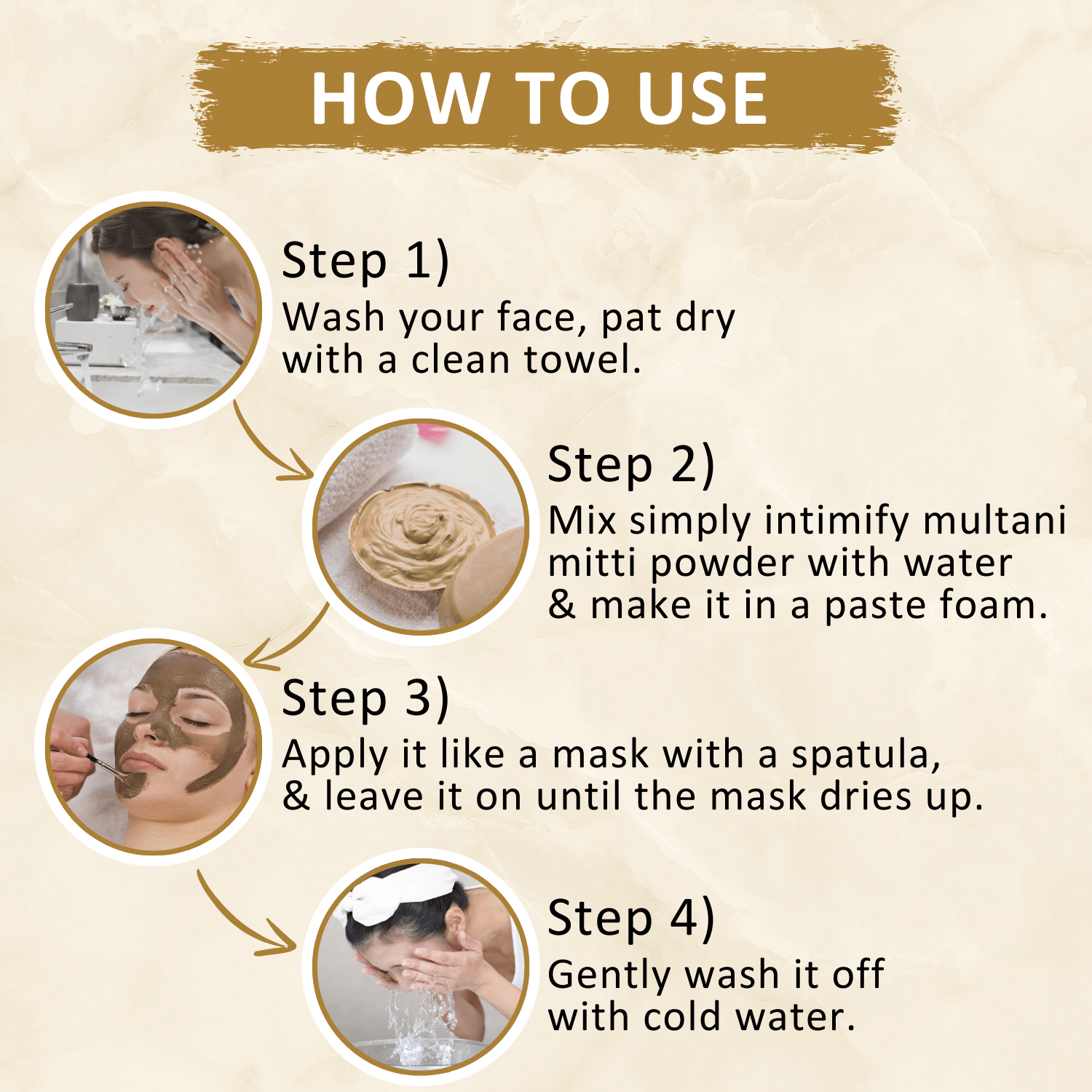 HOW TO USE

Step 1)
Wash your face, pat dry with a clean towel.

Step 2)
Mix simply intimify multani mitti powder with water & make it in a paste foam.

Step 3)
Apply it like a mask with a spatula, & leave it on until the mask dries up.

Step 4)
Gently wash it off with cold water.