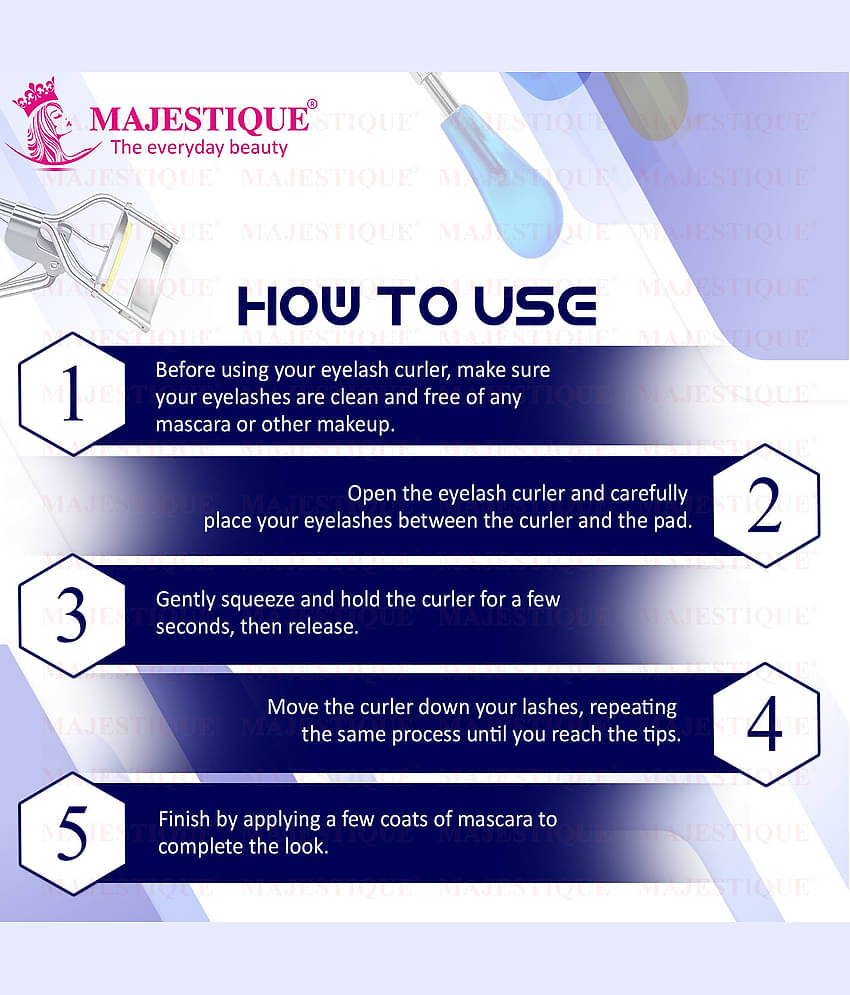 MAJESTIQUE®
The everyday beauty

HOW TO USE

1
Before using your eyelash curler, make sure your eyelashes are clean and free of any mascara or other makeup.

2
Open the eyelash curler and carefully place your eyelashes between the curler and the pad.

3
Gently squeeze and hold the curler for a few seconds, then release.

4
Move the curler down your lashes, repeating the same process until you reach the tips.

5
Finish by applying a few coats of mascara to complete the look.