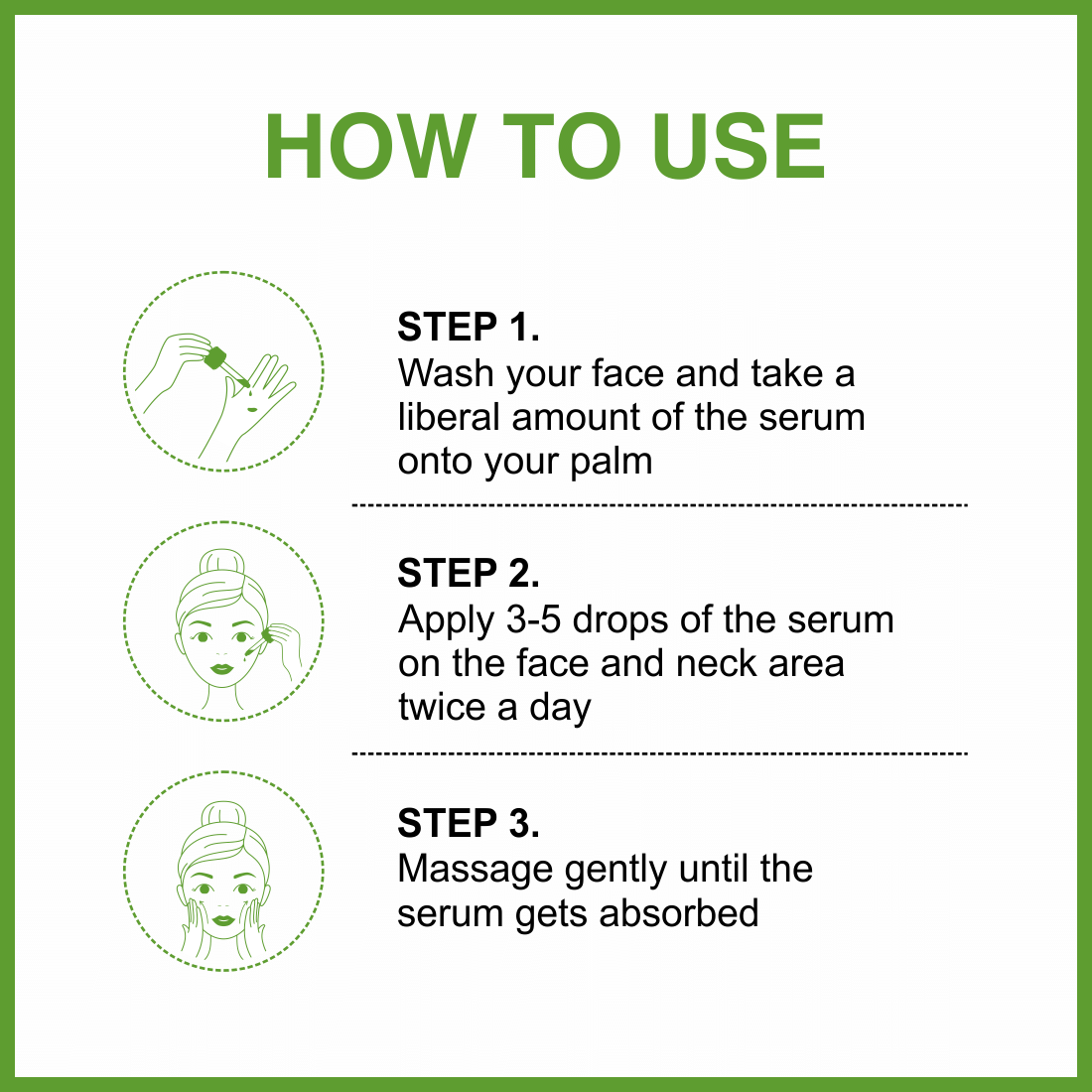 HOW TO USE

STEP 1.
Wash your face and take a liberal amount of the serum onto your palm

STEP 2.
Apply 3-5 drops of the serum on the face and neck area twice a day

STEP 3.
Massage gently until the serum gets absorbed