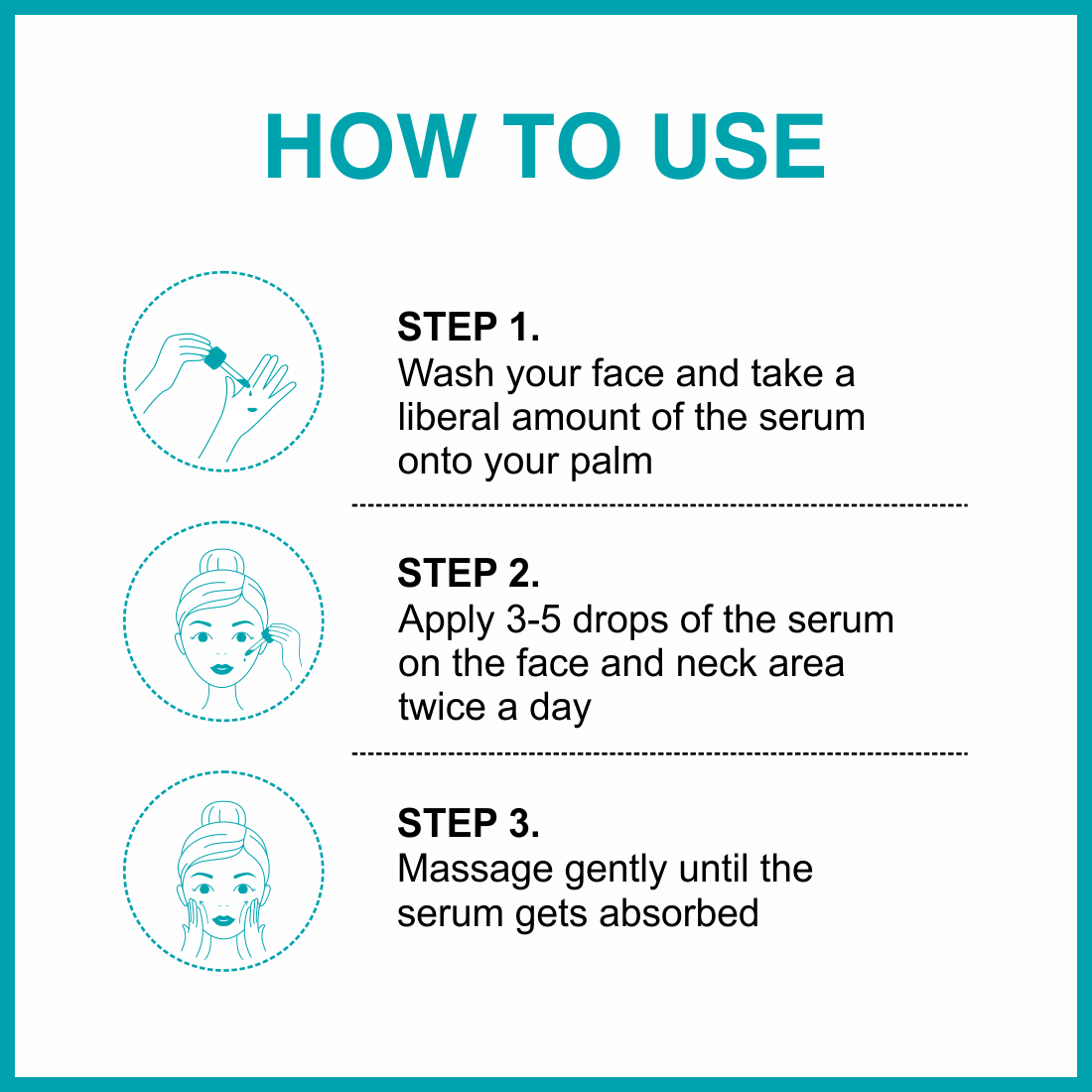 HOW TO USE

STEP 1.
Wash your face and take a liberal amount of the serum onto your palm

STEP 2.
Apply 3-5 drops of the serum on the face and neck area twice a day

STEP 3.
Massage gently until the serum gets absorbed