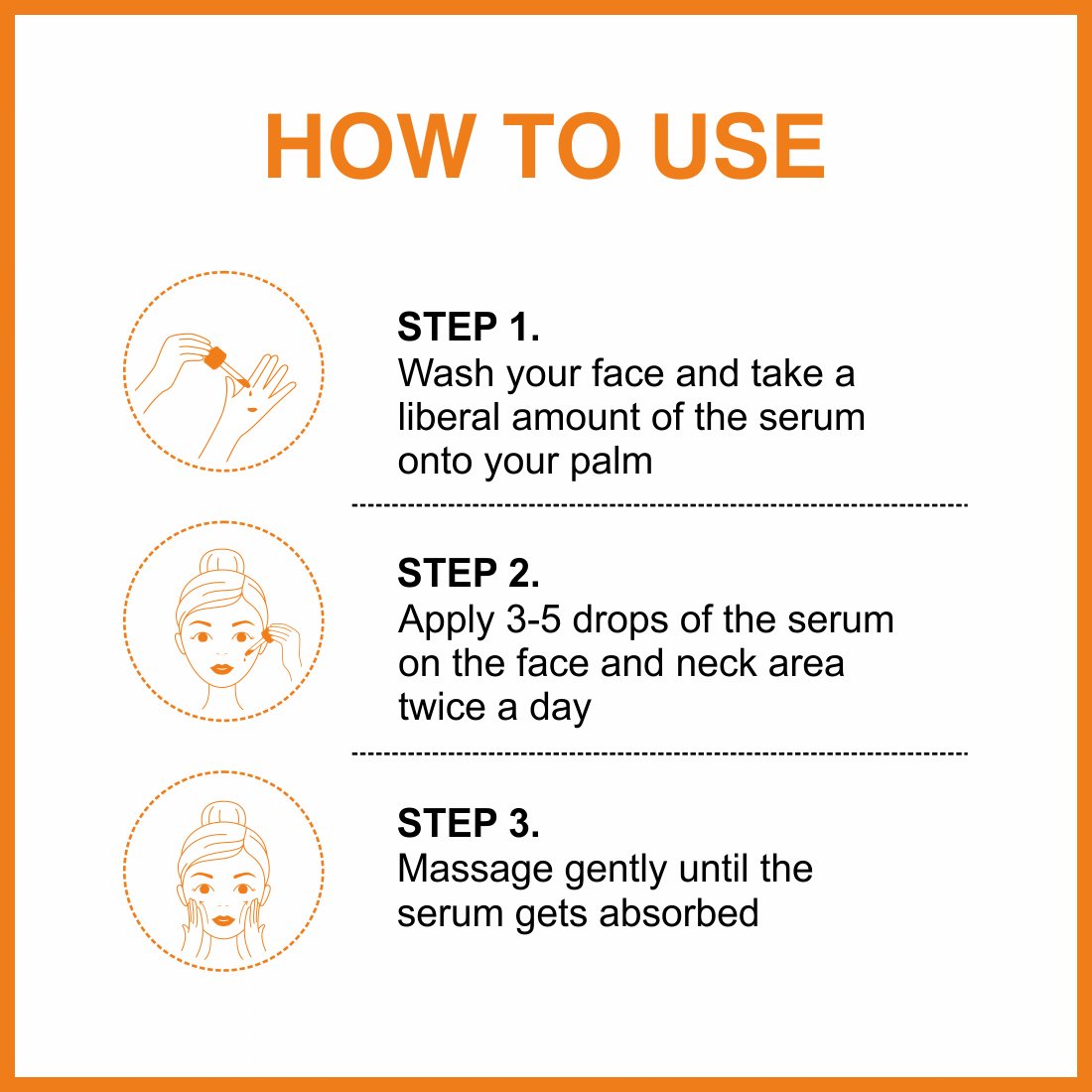 HOW TO USE

STEP 1.
Wash your face and take a liberal amount of the serum onto your palm

STEP 2.
Apply 3-5 drops of the serum on the face and neck area twice a day

STEP 3.
Massage gently until the serum gets absorbed