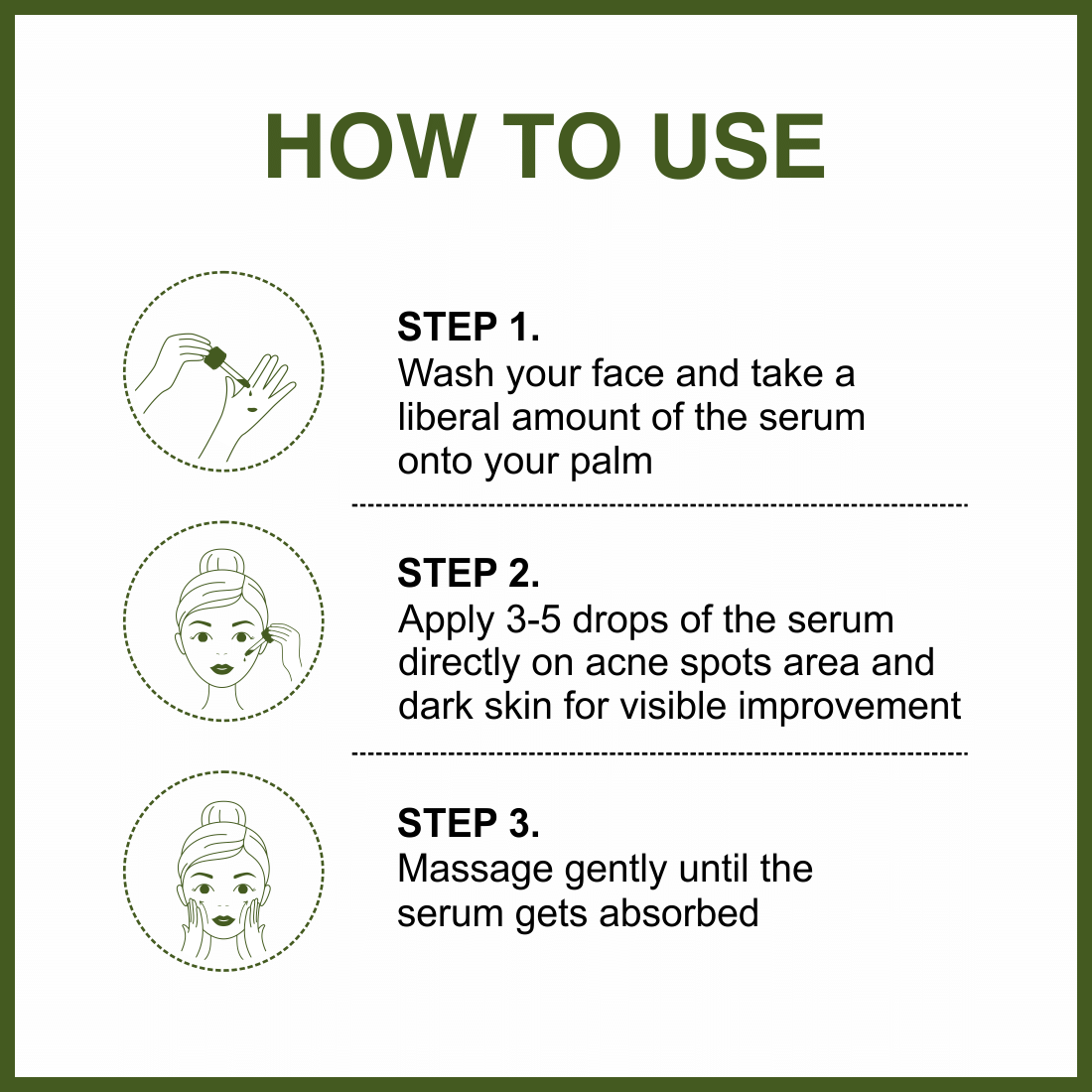 HOW TO USE

STEP 1.
Wash your face and take a liberal amount of the serum onto your palm

STEP 2.
Apply 3-5 drops of the serum directly on acne spots area and dark skin for visible improvement

STEP 3.
Massage gently until the serum gets absorbed