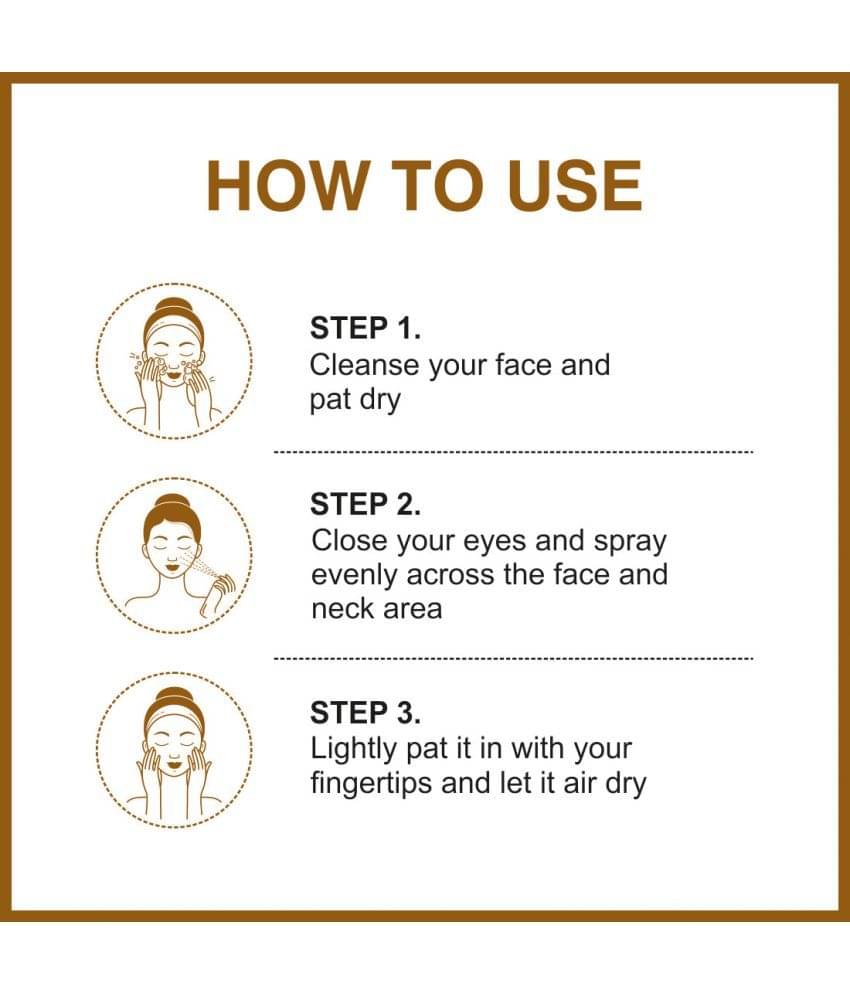 HOW TO USE

STEP 1.
Cleanse your face and pat dry

STEP 2.
Close your eyes and spray evenly across the face and neck area

STEP 3.
Lightly pat it in with your fingertips and let it air dry