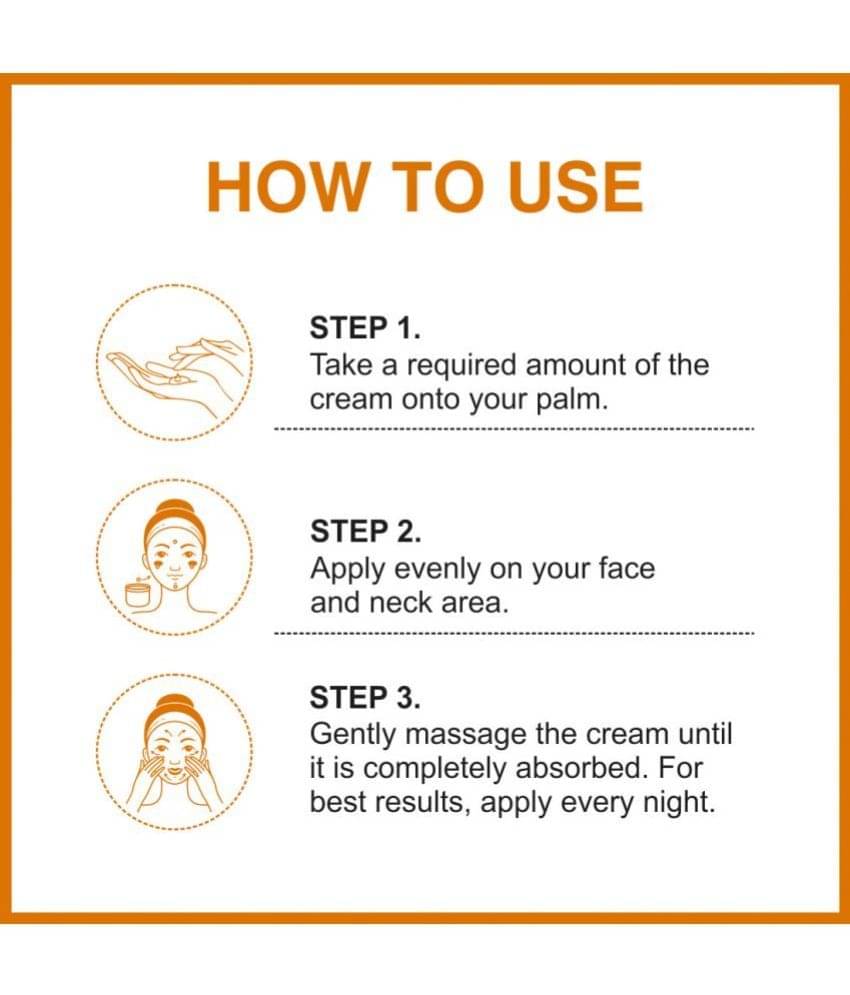 HOW TO USE

STEP 1.
Take a required amount of the cream onto your palm.

STEP 2.
Apply evenly on your face and neck area.

STEP 3.
Gently massage the cream until it is completely absorbed. For best results, apply every night.