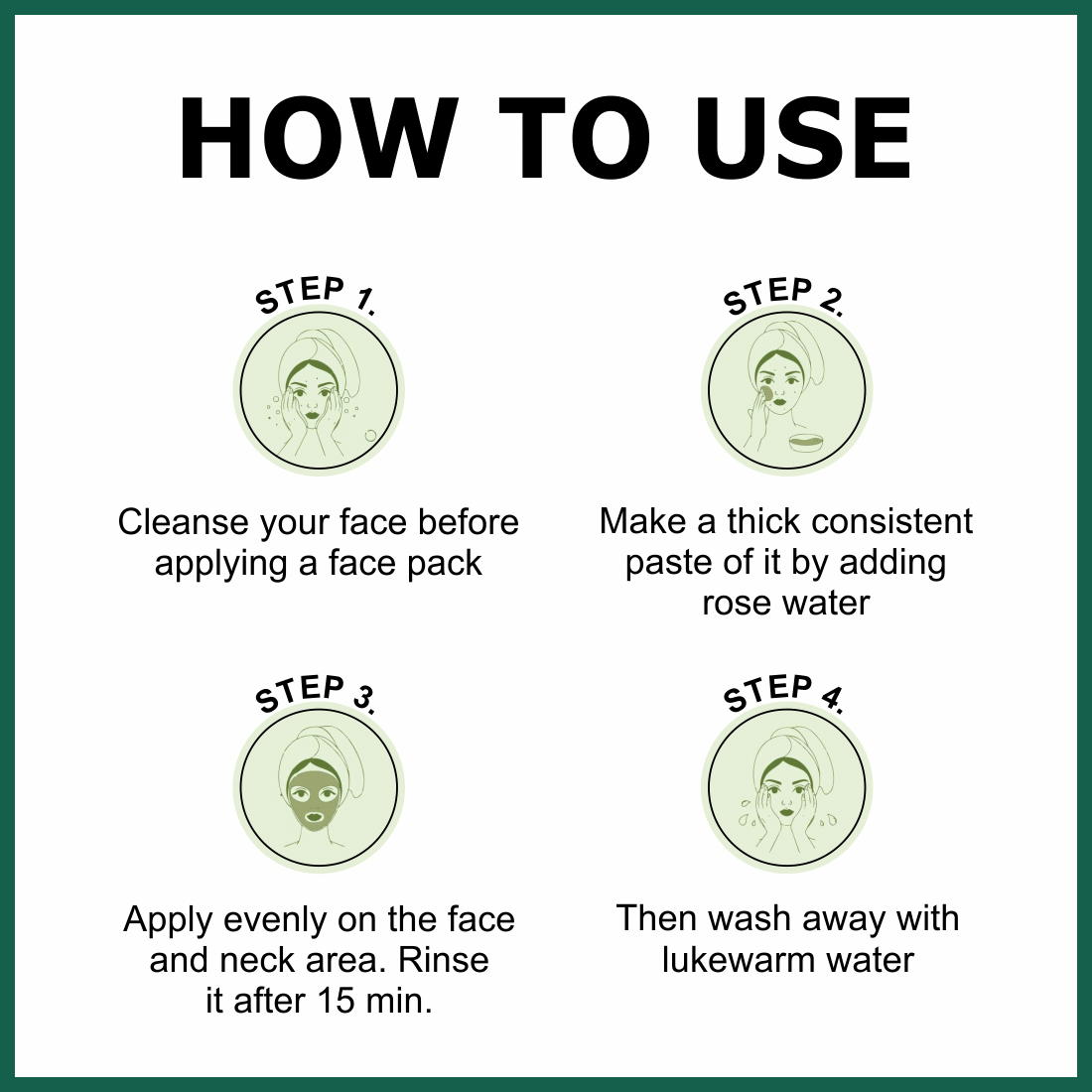 HOW TO USE

STEP 1.

Cleanse your face before applying a face pack

STEP 2.

Make a thick consistent paste of it by adding rose water

STEP 3.

Apply evenly on the face and neck area. Rinse it after 15 min.

STEP 4.

Then wash away with lukewarm water