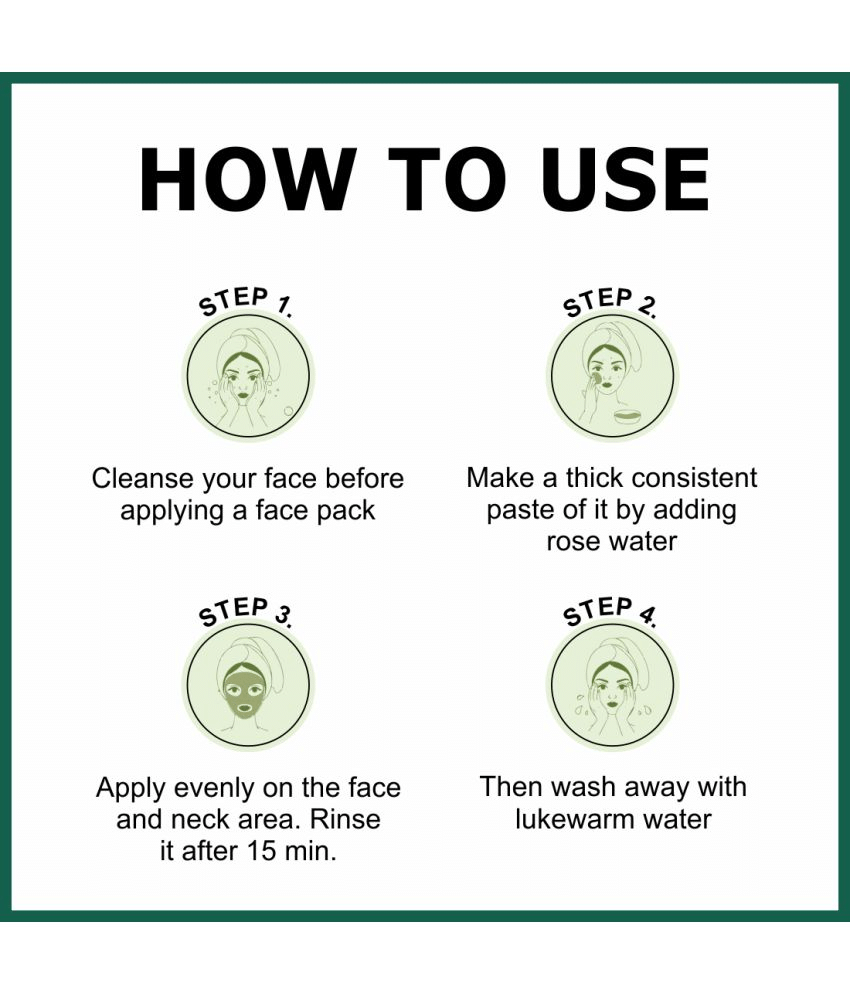 HOW TO USE

STEP 1.

Cleanse your face before applying a face pack

STEP 2.

Make a thick consistent paste of it by adding rose water

STEP 3.

Apply evenly on the face and neck area. Rinse it after 15 min.

STEP 4.

Then wash away with lukewarm water