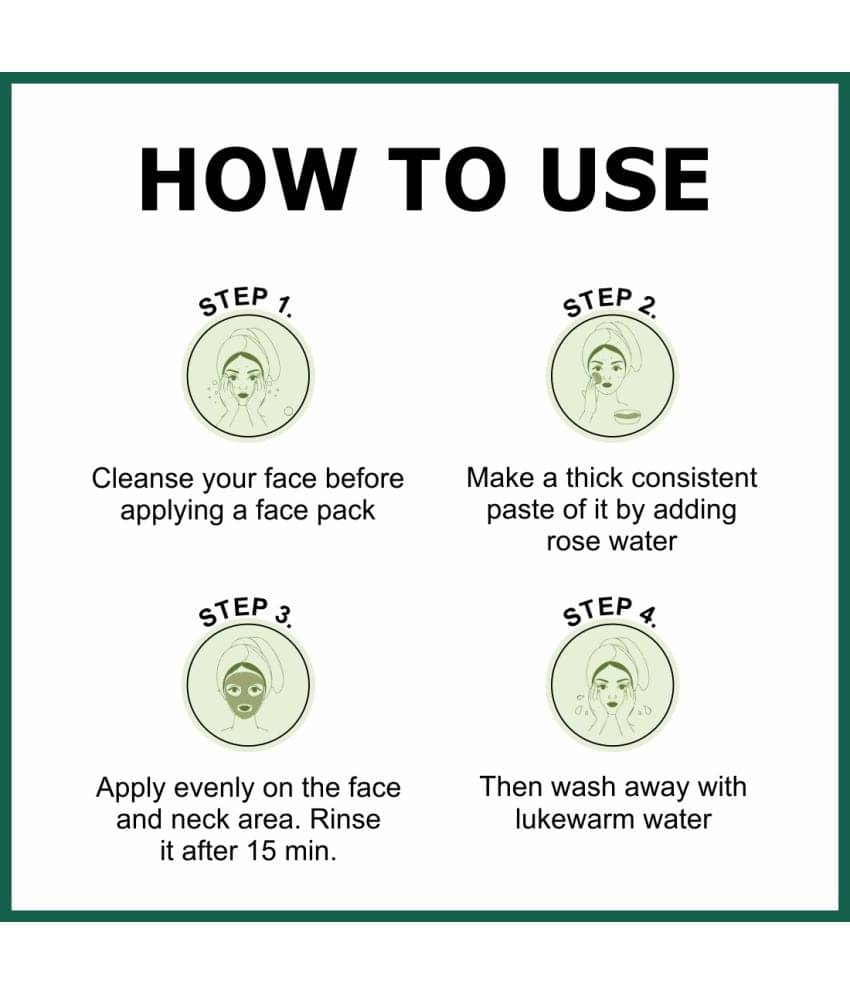 HOW TO USE

STEP 1.

Cleanse your face before applying a face pack

STEP 2.

Make a thick consistent paste of it by adding rose water

STEP 3.

Apply evenly on the face and neck area. Rinse it after 15 min.

STEP 4.

Then wash away with lukewarm water