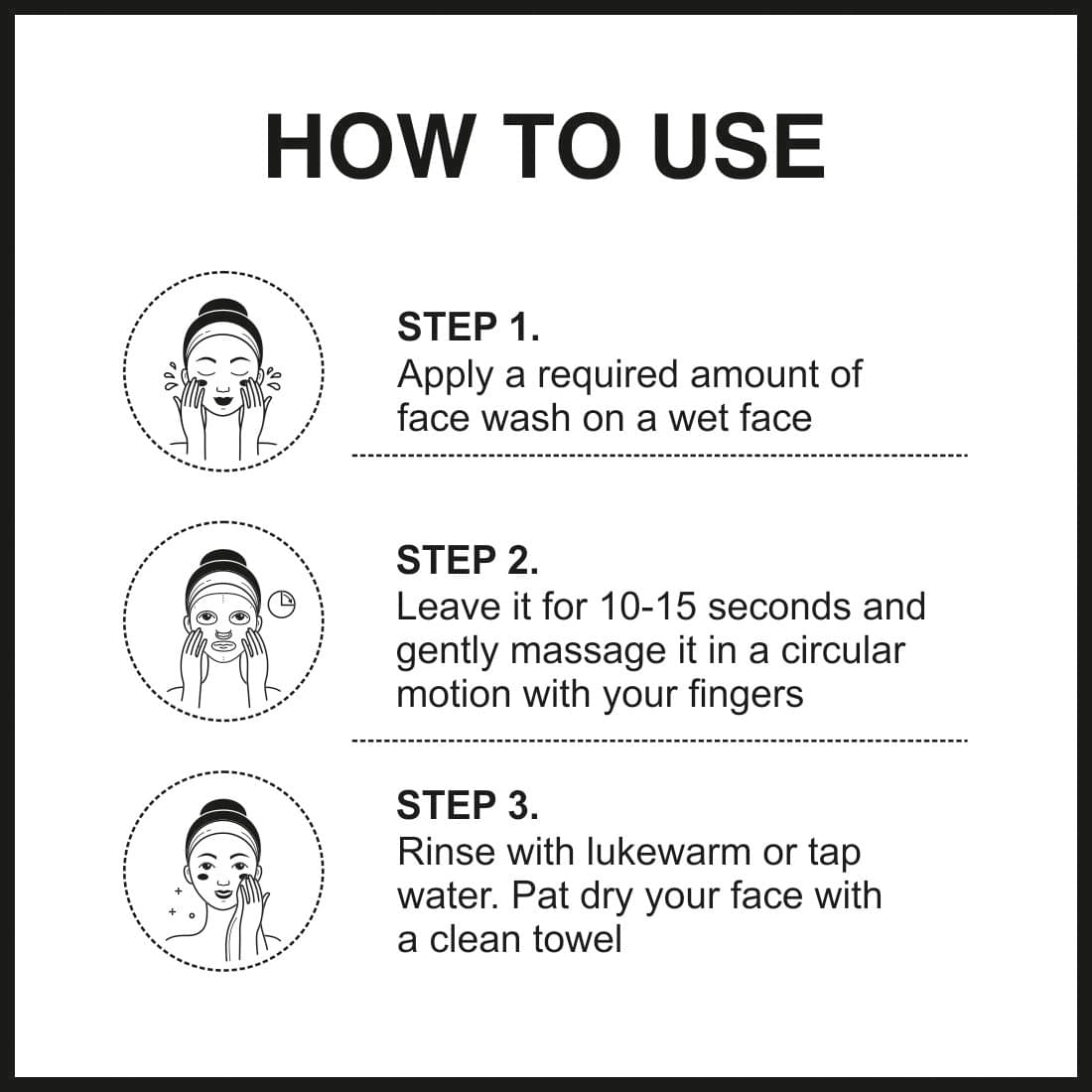 HOW TO USE

STEP 1.
Apply a required amount of face wash on a wet face

STEP 2.
Leave it for 10-15 seconds and gently massage it in a circular motion with your fingers

STEP 3.
Rinse with lukewarm or tap water. Pat dry your face with a clean towel