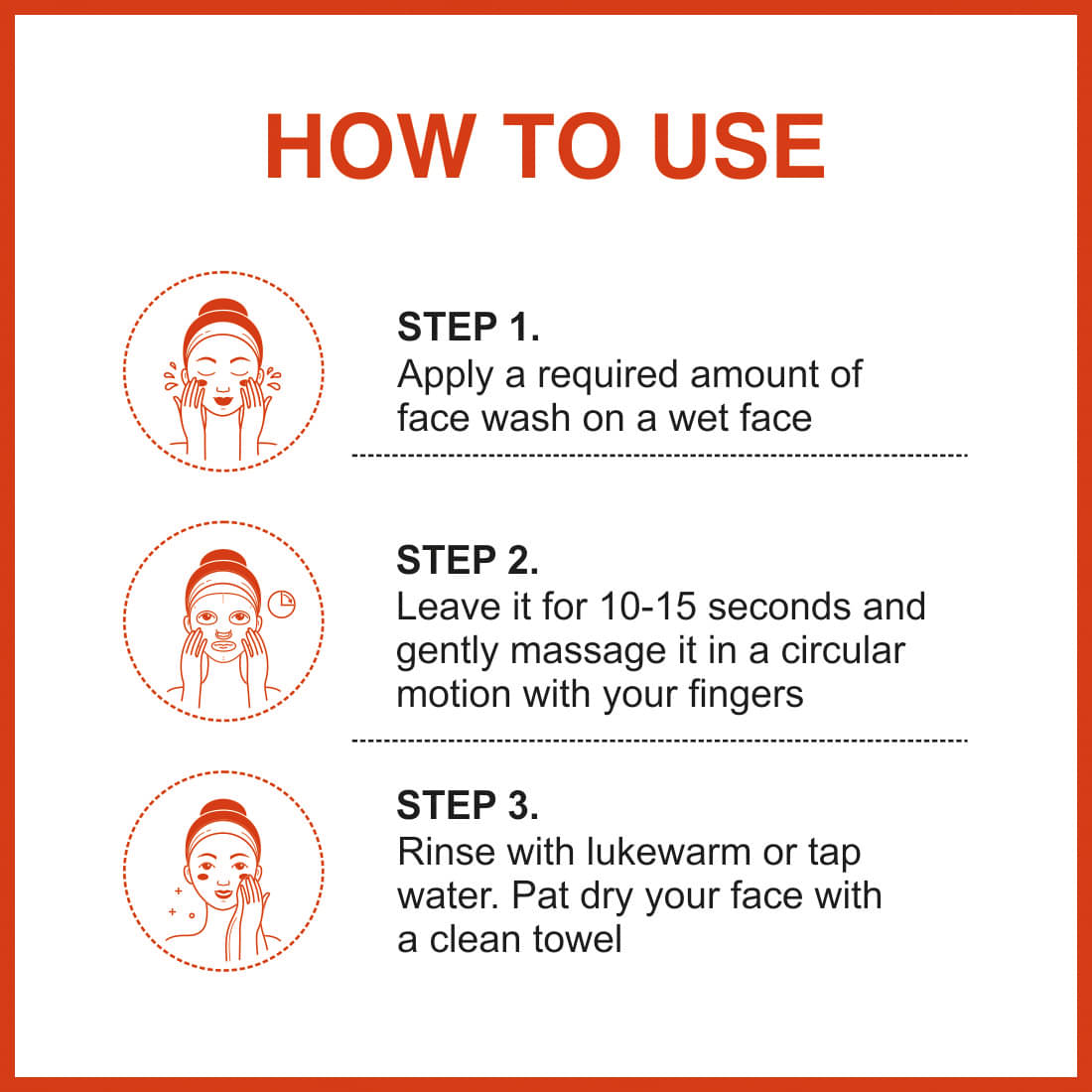 HOW TO USE

STEP 1.
Apply a required amount of face wash on a wet face

STEP 2.
Leave it for 10-15 seconds and gently massage it in a circular motion with your fingers

STEP 3.
Rinse with lukewarm or tap water. Pat dry your face with a clean towel