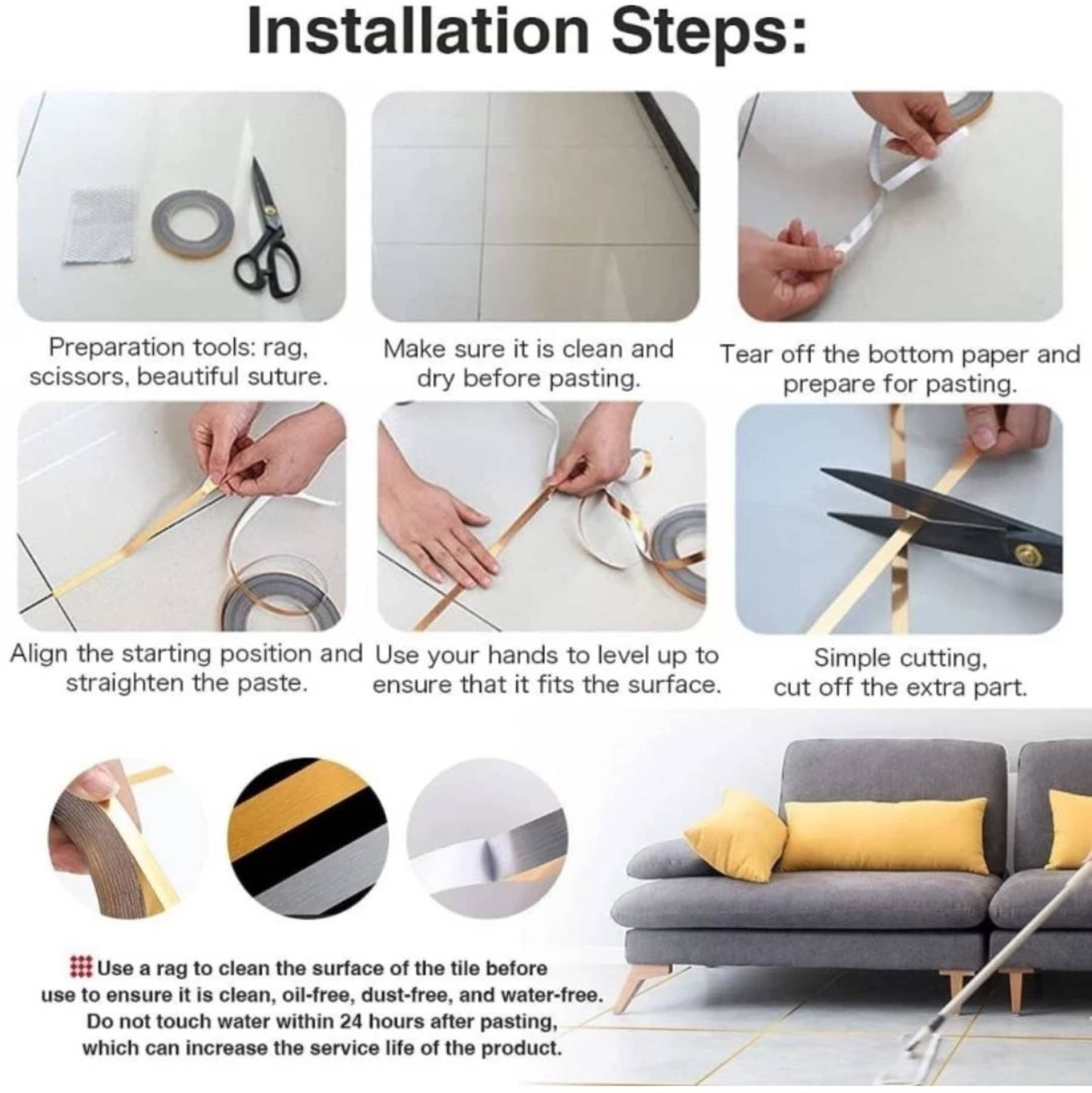 Installation Steps:

Preparation tools: rag, scissors, beautiful suture.

Make sure it is clean and dry before pasting.

Tear off the bottom paper and prepare for pasting.

Align the starting position and straighten the paste.

Use your hands to level up to ensure that it fits the surface.

Simple cutting, cut off the extra part.

Use a rag to clean the surface of the tile before use to ensure it is clean, oil-free, dust-free, and water-free. Do not touch water within 24 hours after pasting, which can increase the service life of the product.