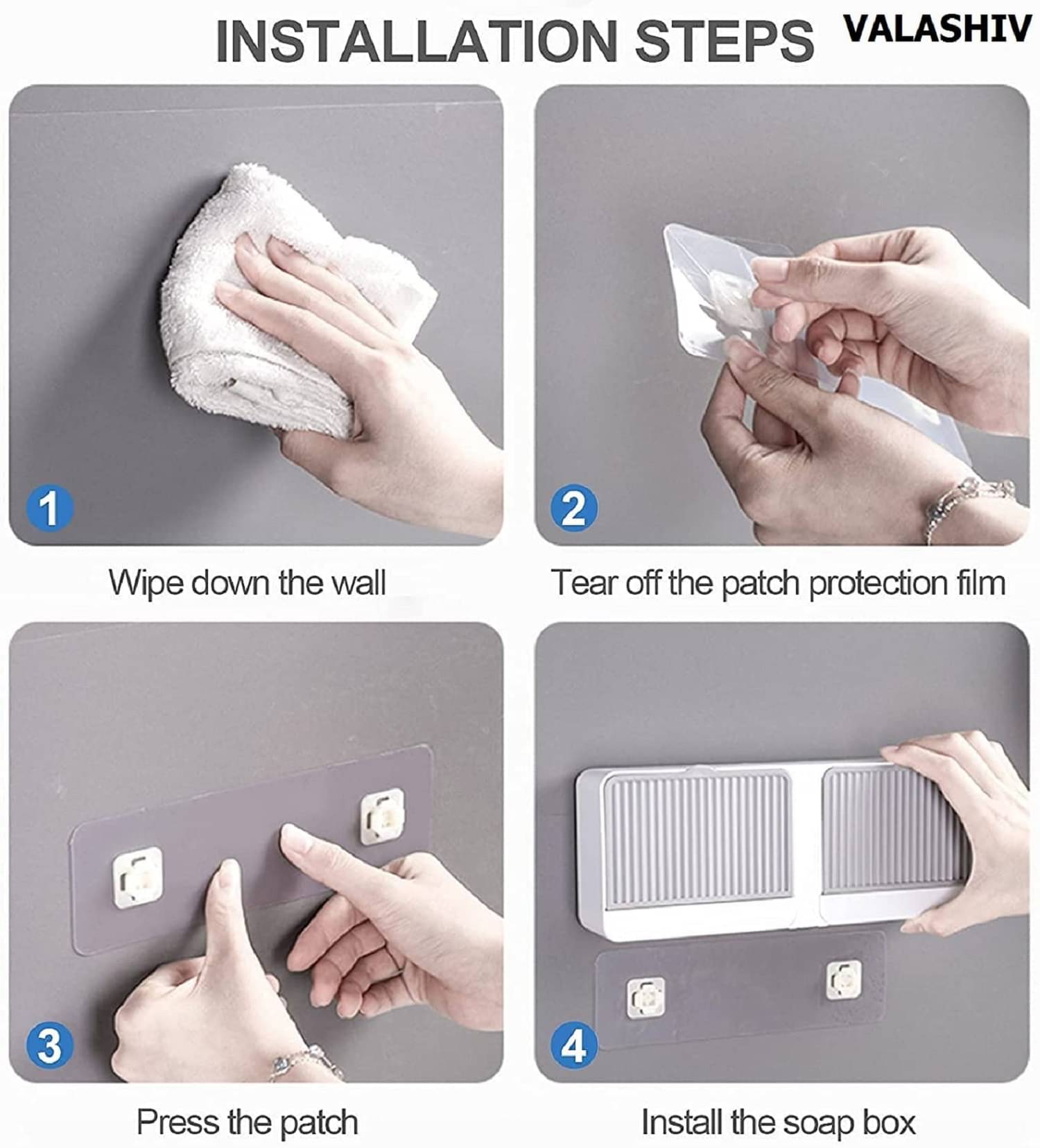 INSTALLATION STEPS VALASHIV

1

Wipe down the wall

2

Tear off the patch protection film

3

Press the patch

4

Install the soap box