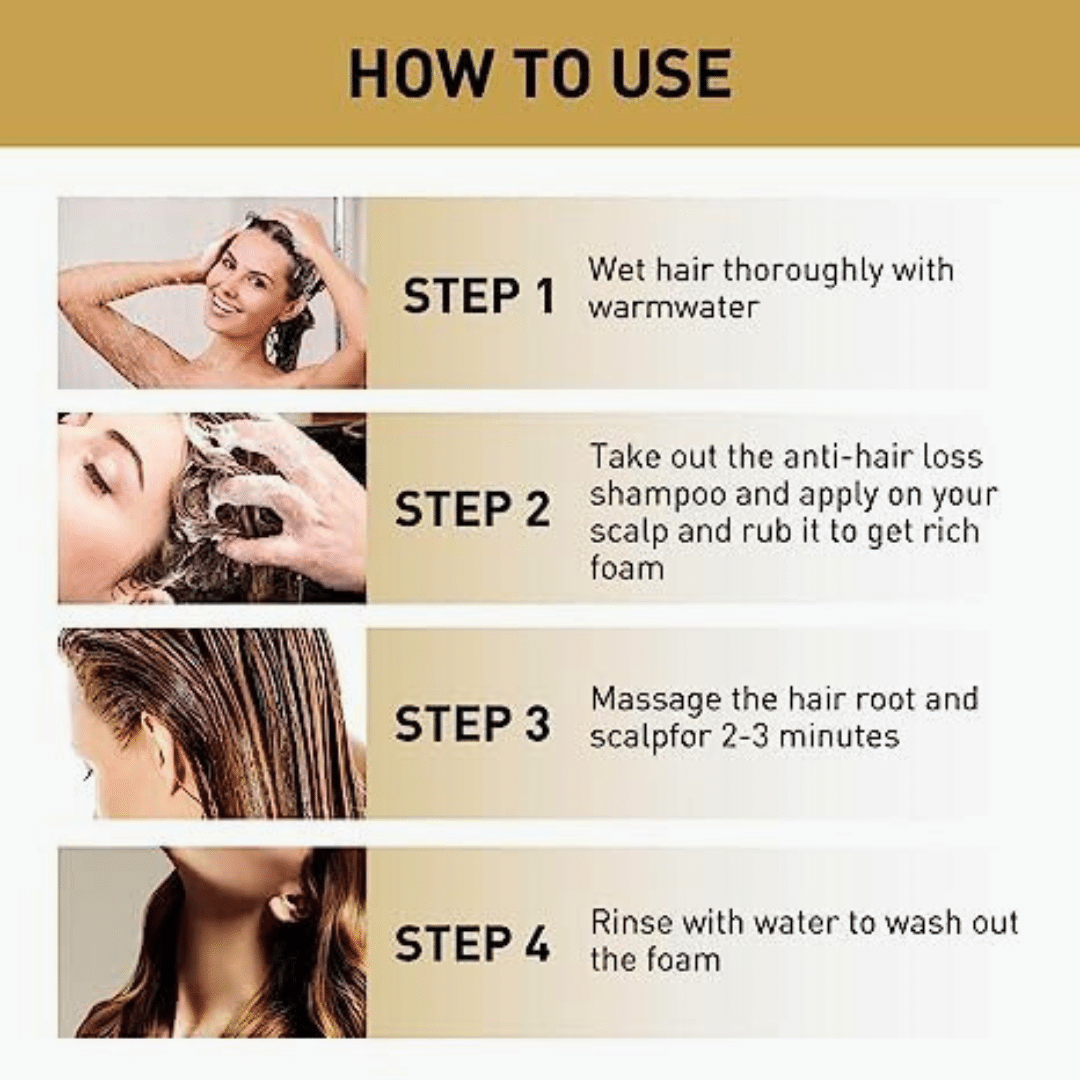 HOW TO USE

STEP 1

Wet hair thoroughly with warmwater

STEP 2

Take out the anti-hair loss shampoo and apply on your scalp and rub it to get rich foam

STEP 3

Massage the hair root and scalpfor 2-3 minutes

STEP 4

Rinse with water to wash out the foam