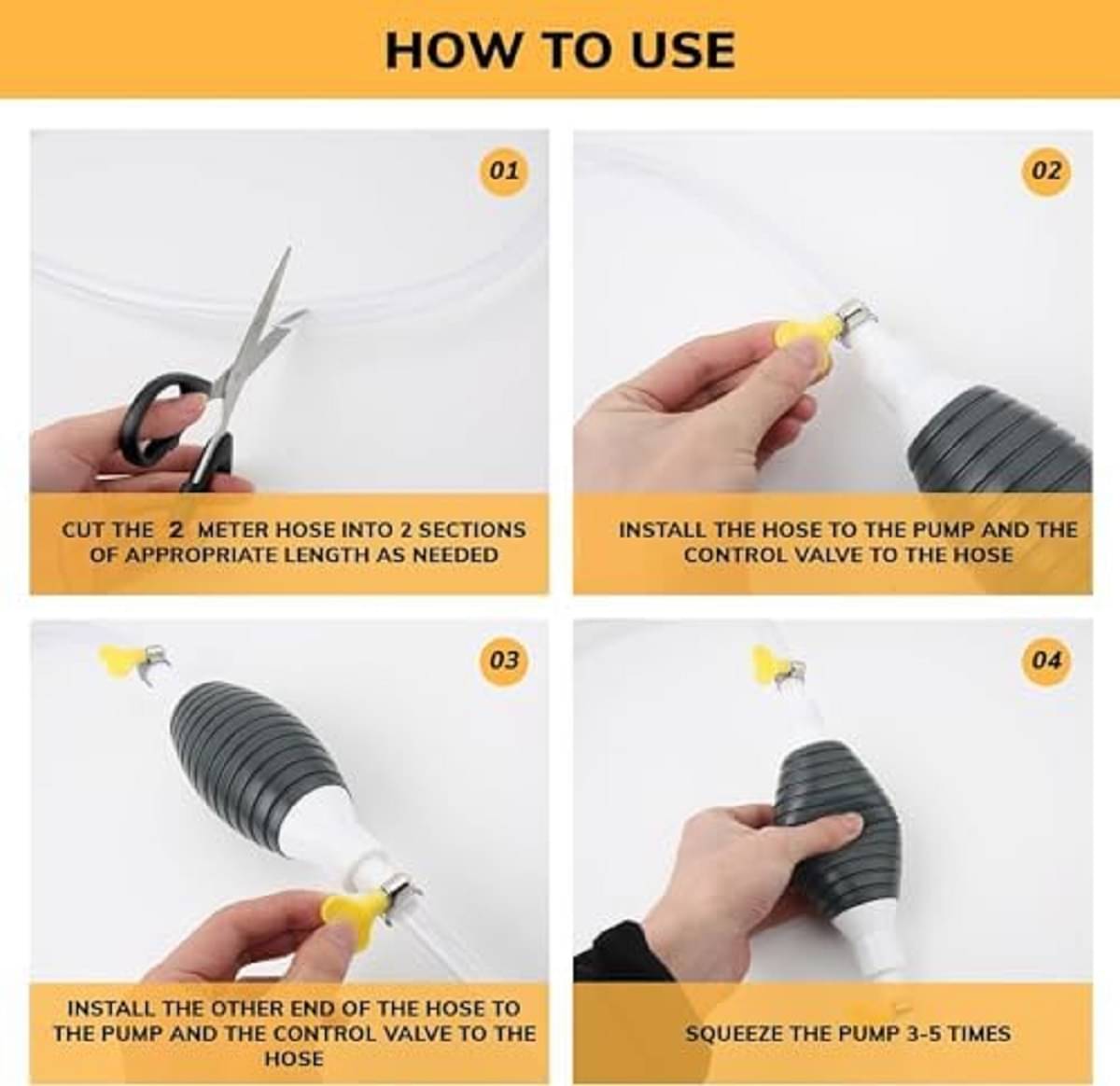 HOW TO USE

01

CUT THE 2 METER HOSE INTO 2 SECTIONS OF APPROPRIATE LENGTH AS NEEDED

02

INSTALL THE HOSE TO THE PUMP AND THE CONTROL VALVE TO THE HOSE

03

INSTALL THE OTHER END OF THE HOSE TO THE PUMP AND THE CONTROL VALVE TO THE HOSE

04

SQUEEZE THE PUMP 3-5 TIMES