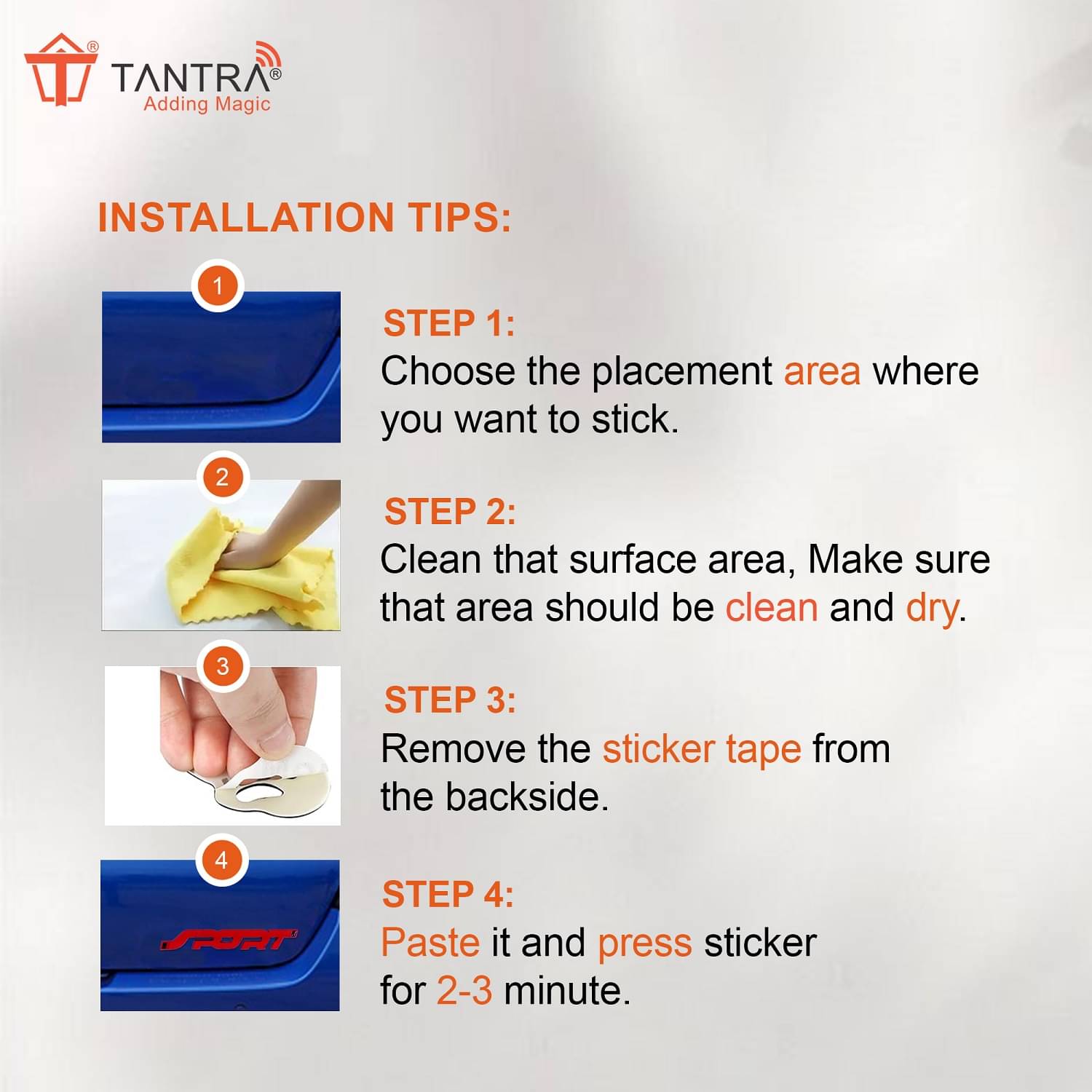 TANTRA®
Adding Magic

INSTALLATION TIPS:

1

STEP 1:
Choose the placement area where you want to stick.

2

STEP 2:
Clean that surface area, Make sure that area should be clean and dry.

3

STEP 3:
Remove the sticker tape from the backside.

4

SPORT

STEP 4:
Paste it and press sticker for 2-3 minute.