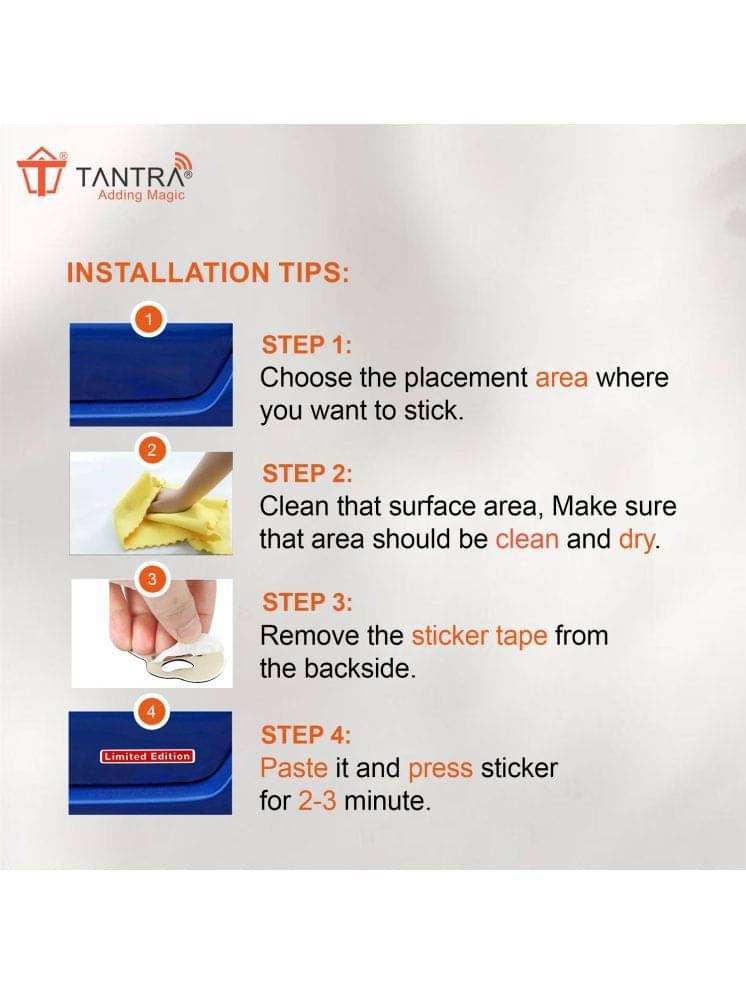 TANTRA®
Adding Magic

INSTALLATION TIPS:

1

STEP 1:
Choose the placement area where you want to stick.

2

STEP 2:
Clean that surface area, Make sure that area should be clean and dry.

3

STEP 3:
Remove the sticker tape from the backside.

4

Limited Edition

STEP 4:
Paste it and press sticker for 2-3 minute.