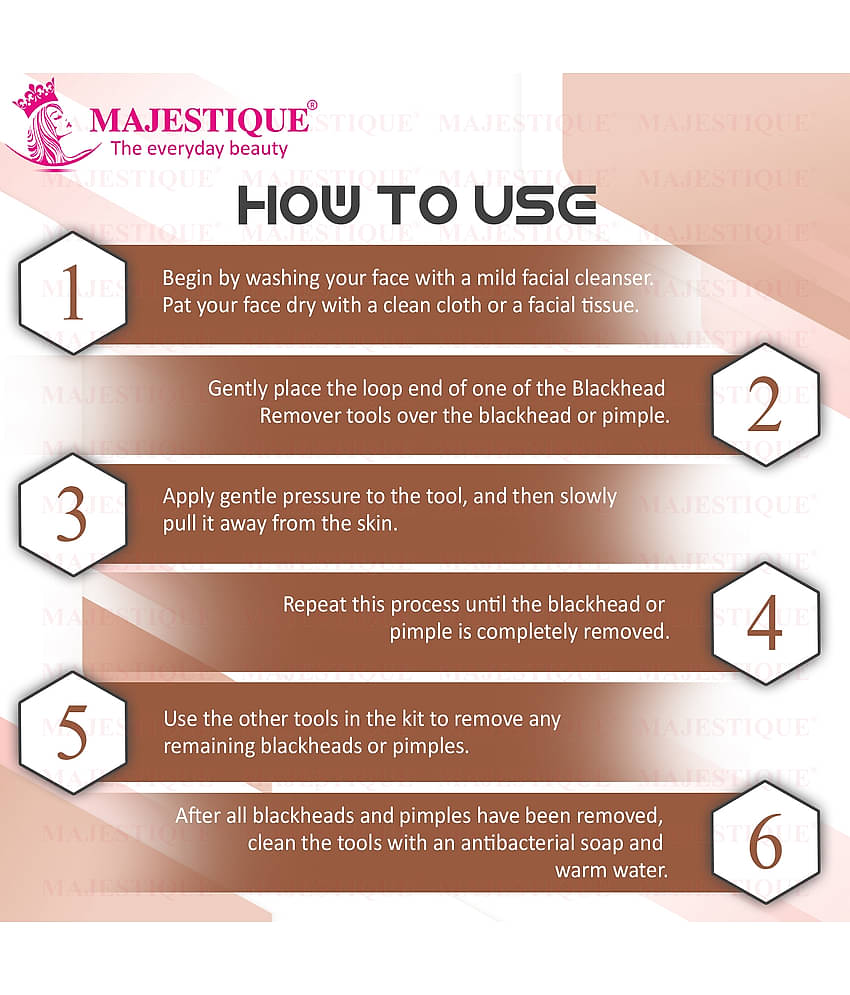 MAJESTIQUE®
The everyday beauty

HOW TO USE

1
Begin by washing your face with a mild facial cleanser. Pat your face dry with a clean cloth or a facial tissue.

2
Gently place the loop end of one of the Blackhead Remover tools over the blackhead or pimple.

3
Apply gentle pressure to the tool, and then slowly pull it away from the skin.

4
Repeat this process until the blackhead or pimple is completely removed.

5
Use the other tools in the kit to remove any remaining blackheads or pimples.

6
After all blackheads and pimples have been removed, clean the tools with an antibacterial soap and warm water.