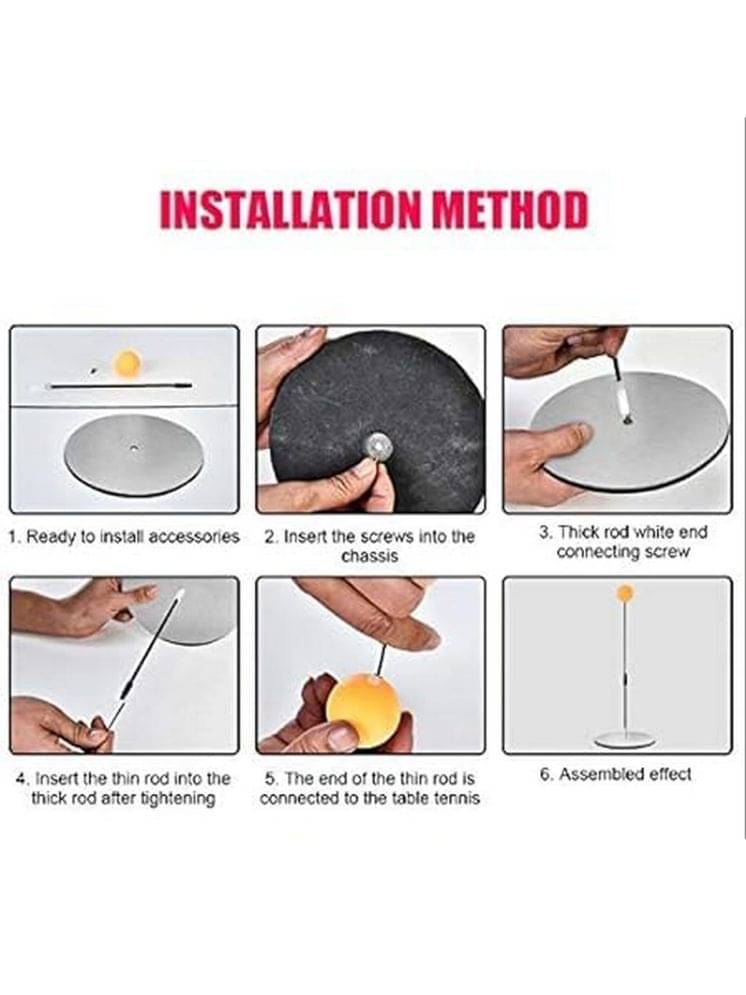 INSTALLATION METHOD

1. Ready to install accessories

2. Insert the screws into the chassis

3. Thick rod white end connecting screw

4. Insert the thin rod into the thick rod after tightening

5. The end of the thin rod is connected to the table tennis

6. Assembled effect