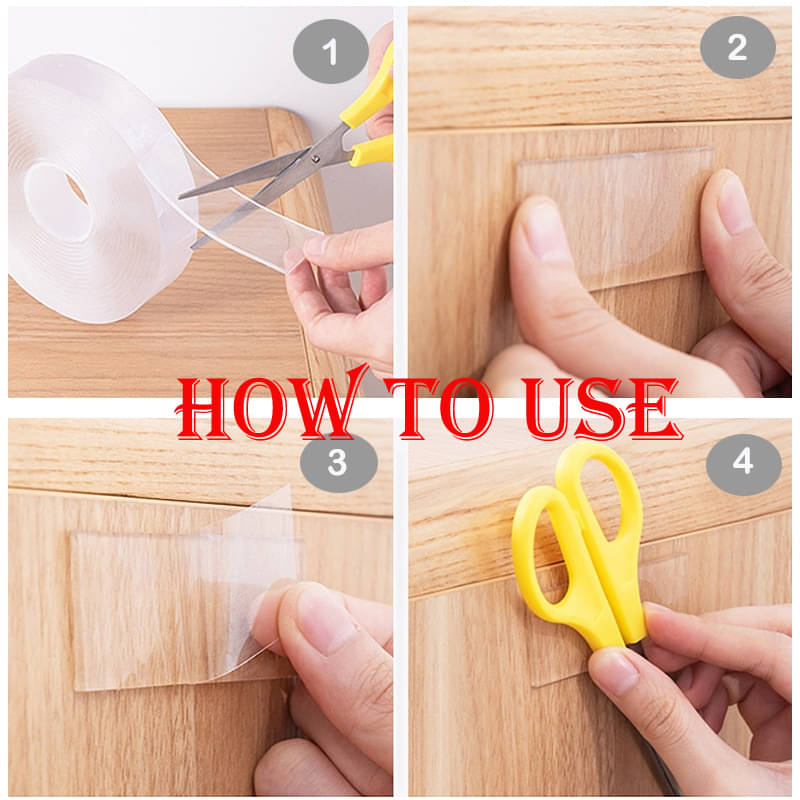 1

2

HOW TO USE

3

4