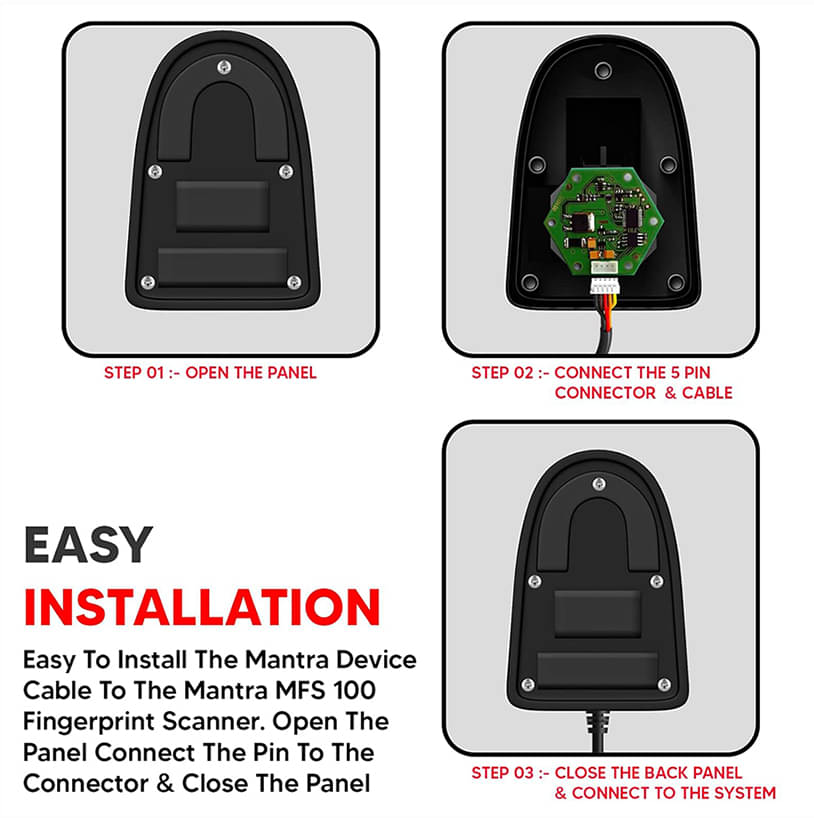 STEP 01 :- OPEN THE PANEL

STEP 02 :- CONNECT THE 5 PIN CONNECTOR & CABLE

EASY

INSTALLATION

Easy To Install The Mantra Device Cable To The Mantra MFS 100 Fingerprint Scanner. Open The Panel Connect The Pin To The Connector & Close The Panel

STEP 03 :- CLOSE THE BACK PANEL & CONNECT TO THE SYSTEM