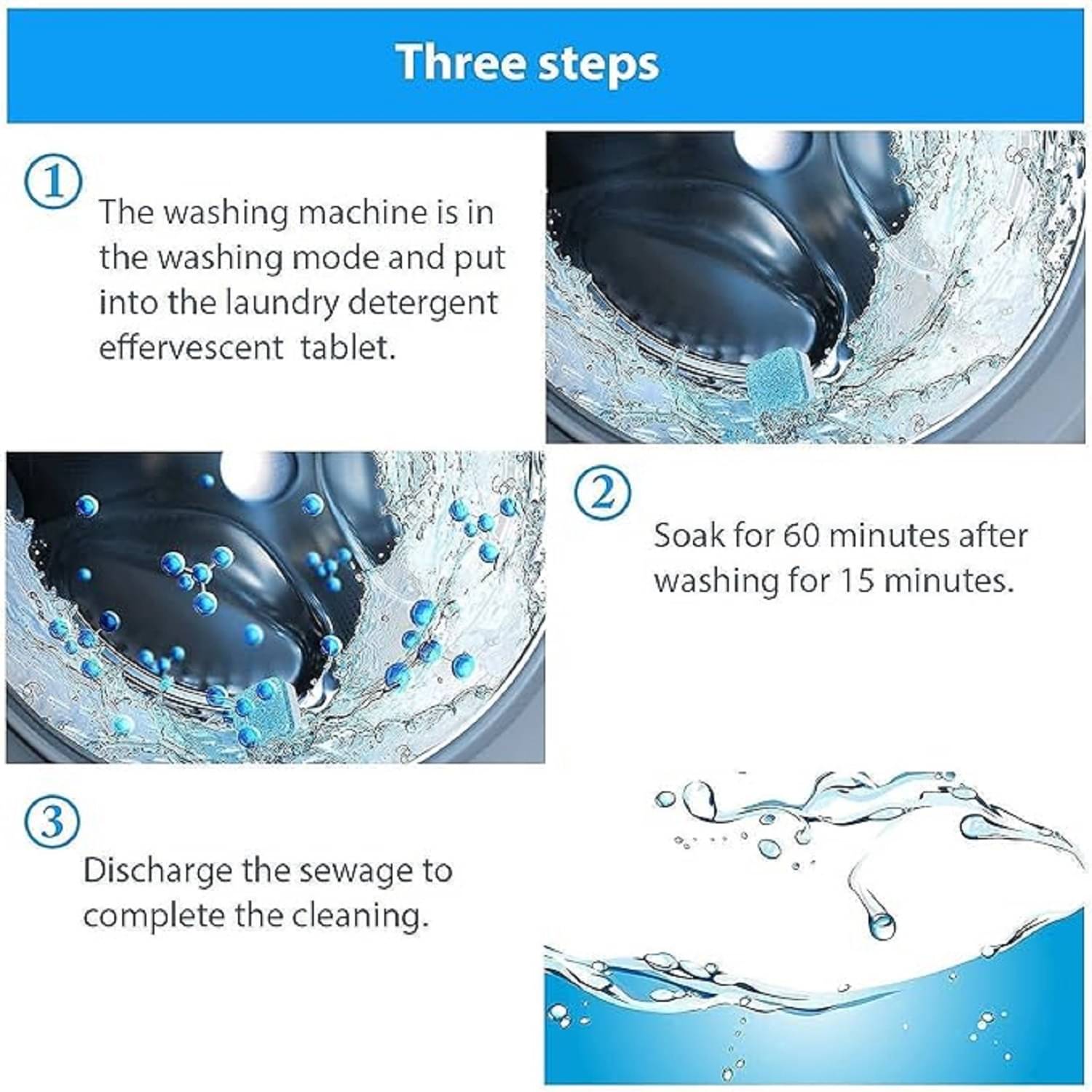 Three steps

1

The washing machine is in the washing mode and put into the laundry detergent effervescent  tablet.

2

Soak for 60 minutes after washing for 15 minutes.

3

Discharge the sewage to complete the cleaning.