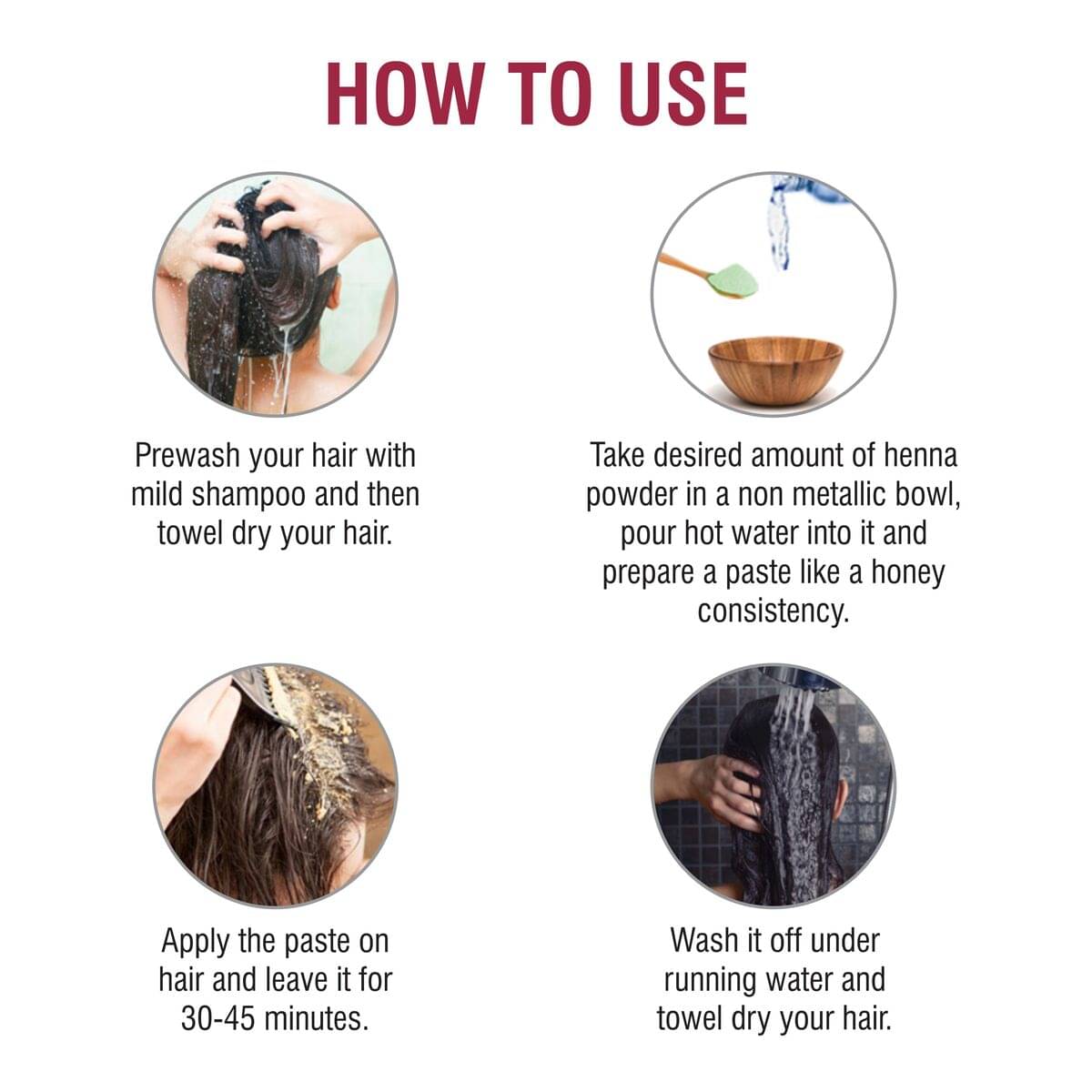 HOW TO USE

Prewash your hair with mild shampoo and then towel dry your hair.

Take desired amount of henna powder in a non metallic bowl, pour hot water into it and prepare a paste like a honey consistency.

Apply the paste on hair and leave it for 30-45 minutes.

Wash it off under running water and towel dry your hair.