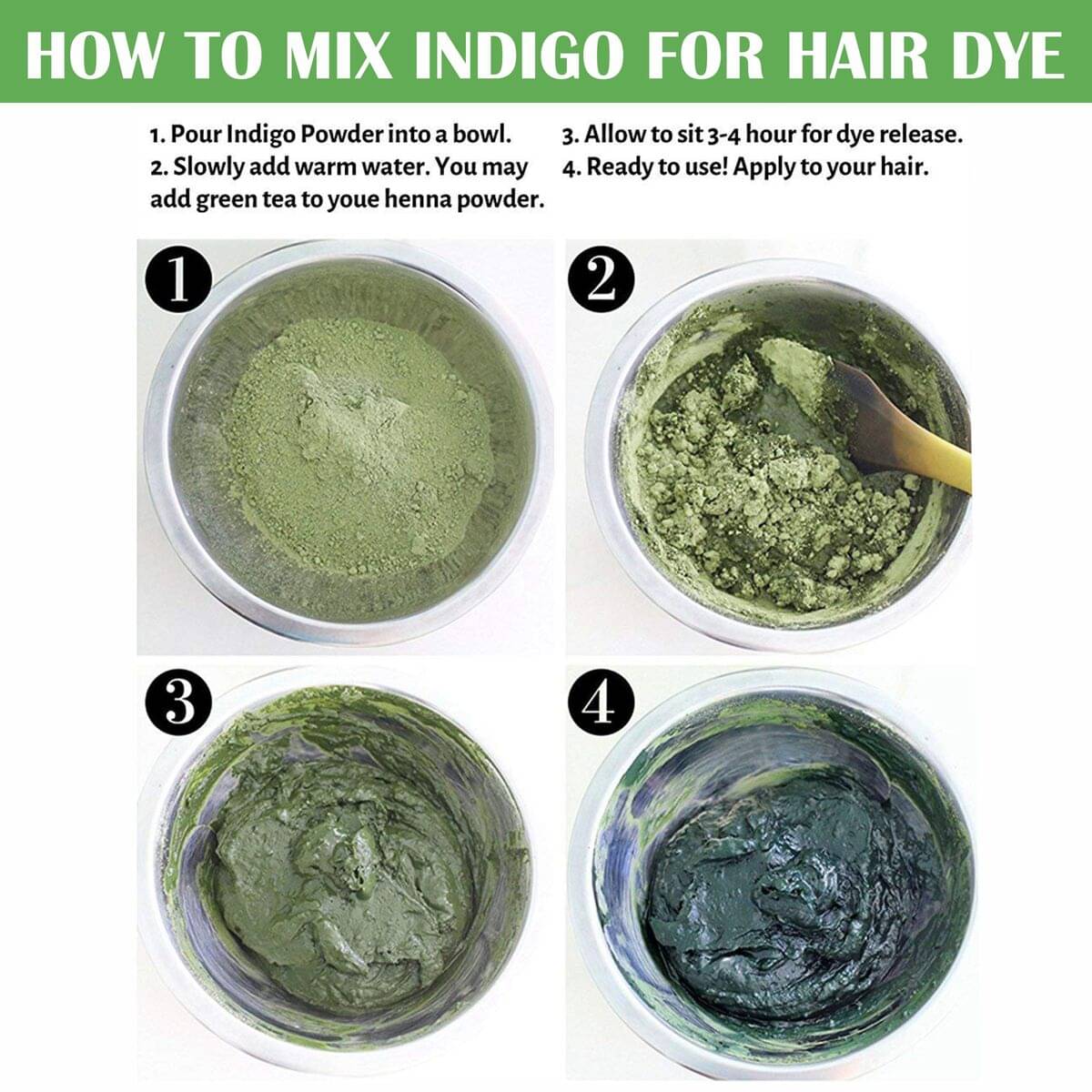 HOW TO MIX INDIGO FOR HAIR DYE

1. Pour Indigo Powder into a bowl.
2. Slowly add warm water. You may add green tea to youe henna powder.

3. Allow to sit 3-4 hour for dye release.
4. Ready to use! Apply to your hair.

1

2

3

4