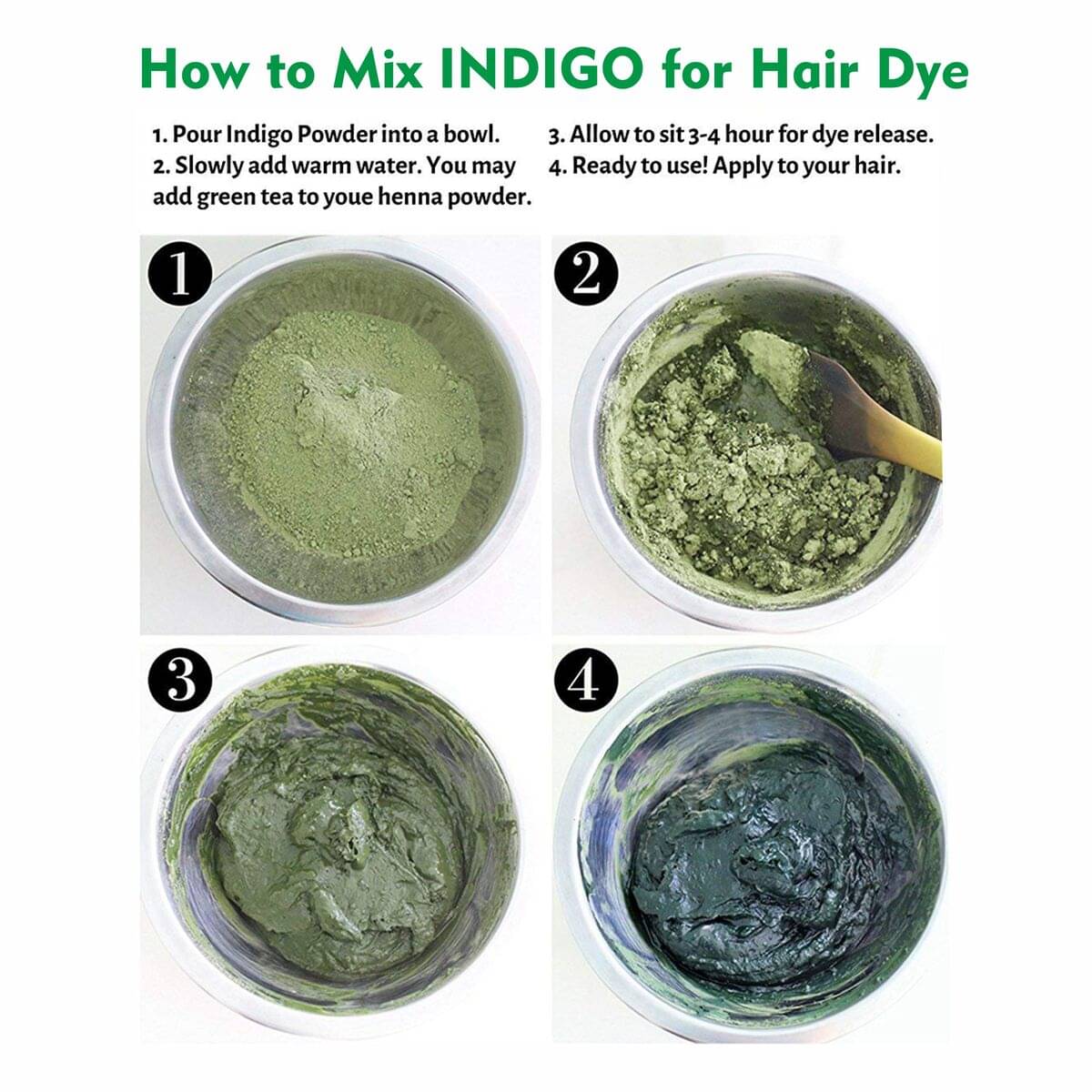 How to Mix INDIGO for Hair Dye

1. Pour Indigo Powder into a bowl.
2. Slowly add warm water. You may add green tea to youe henna powder.

3. Allow to sit 3-4 hour for dye release.
4. Ready to use! Apply to your hair.

1

2

3

4