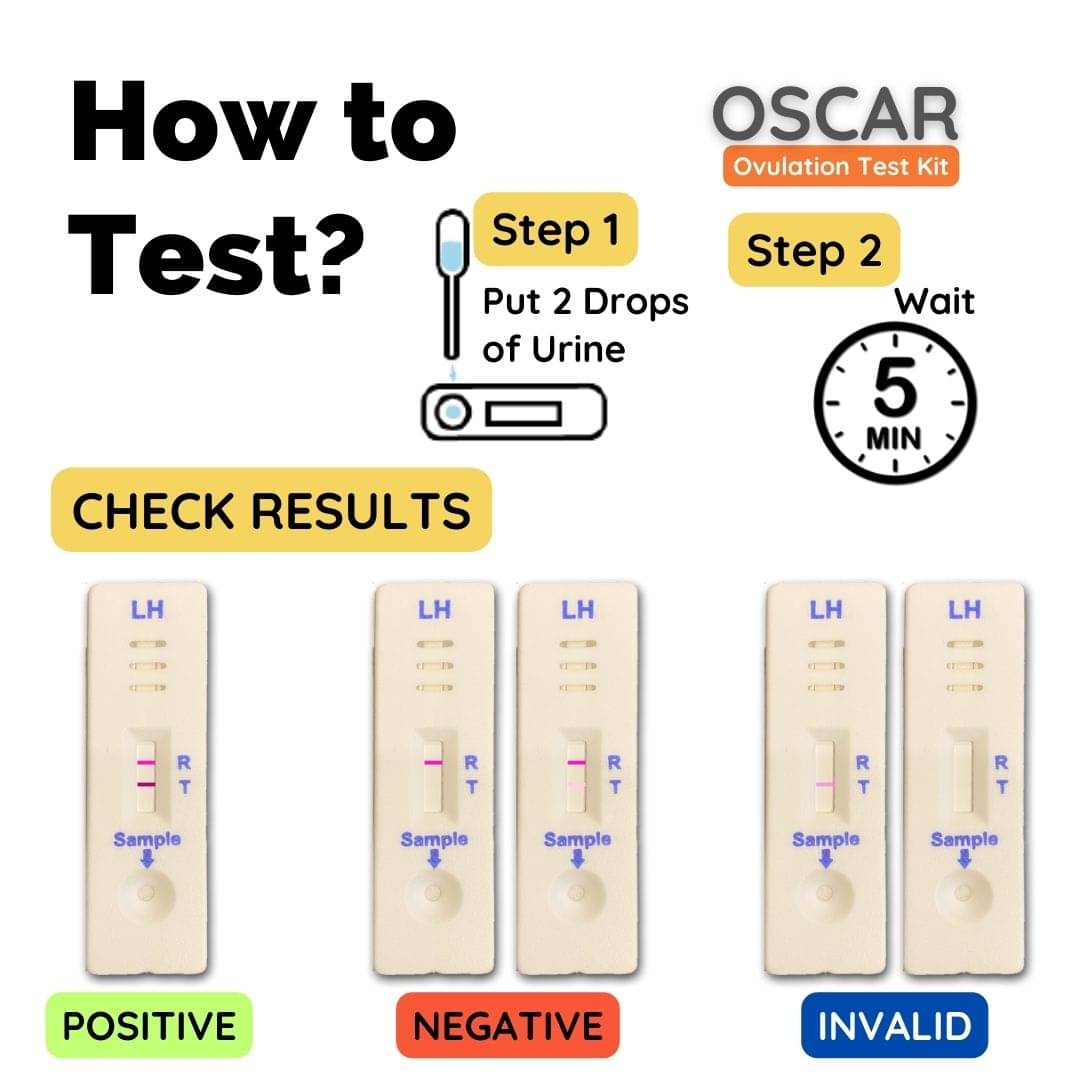 How to Test?

OSCAR
Ovulation Test Kit

Step 1
Put 2 Drops of Urine

Step 2
Wait
5
MIN

CHECK RESULTS

LH
R
T
Sample

LH
R
T
Sample

LH
R
T
Sample

LH
R
T
Sample

LH
R
T
Sample

POSITIVE

NEGATIVE

INVALID