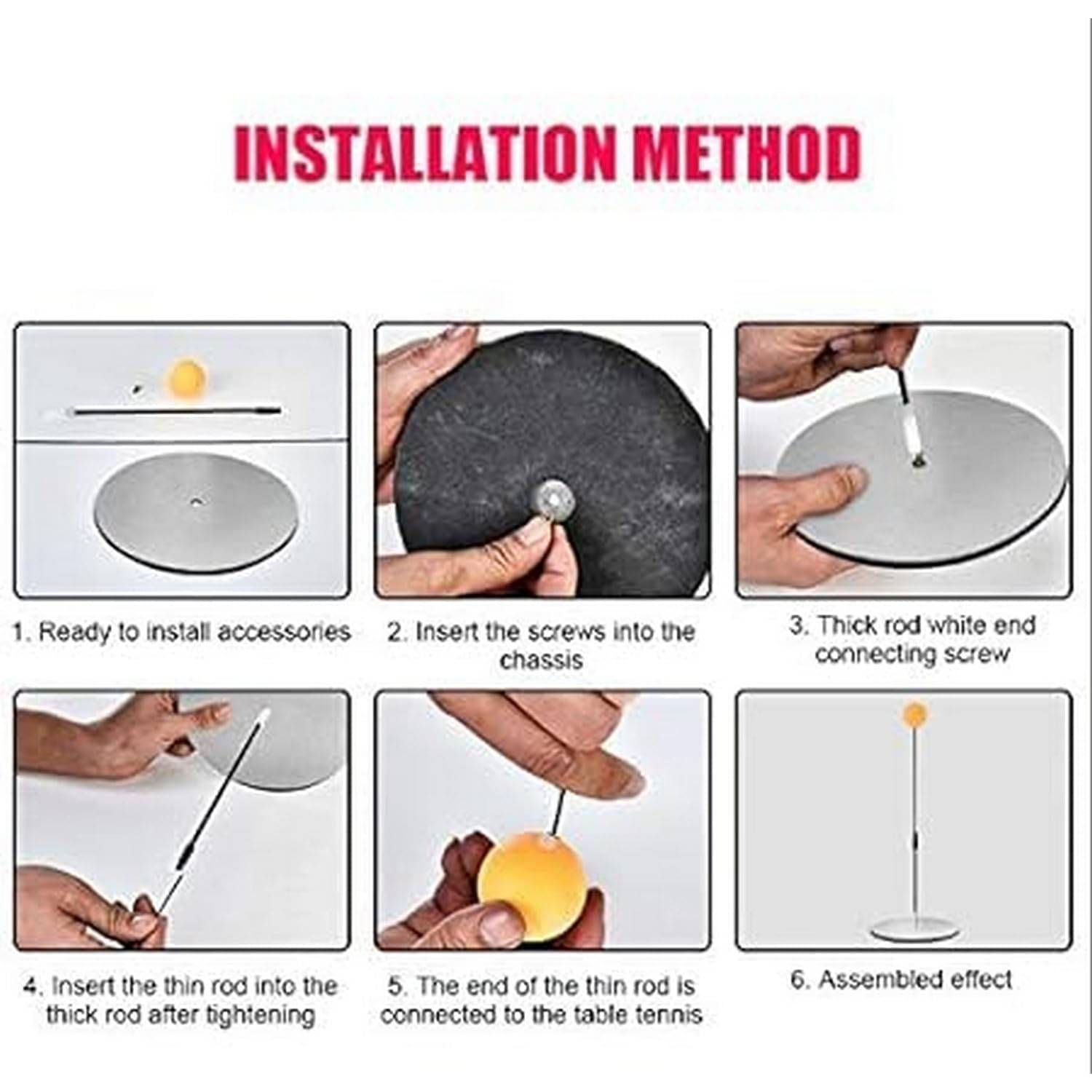 INSTALLATION METHOD

1. Ready to install accessories

2. Insert the screws into the chassis

3. Thick rod white end connecting screw

4. Insert the thin rod into the thick rod after tightening

5. The end of the thin rod is connected to the table tennis

6. Assembled effect