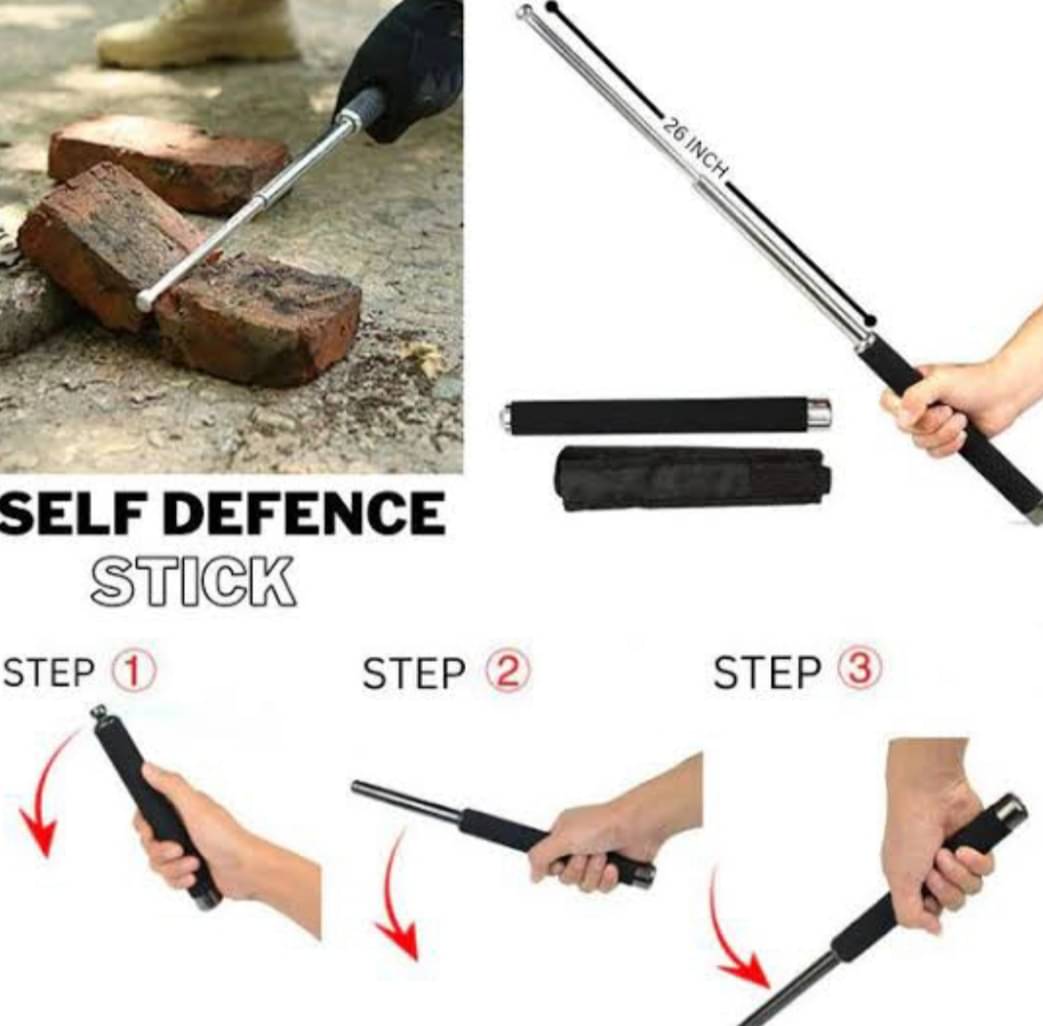 26 INCH

SELF DEFENCE
STICK

STEP 1

STEP 2

STEP 3